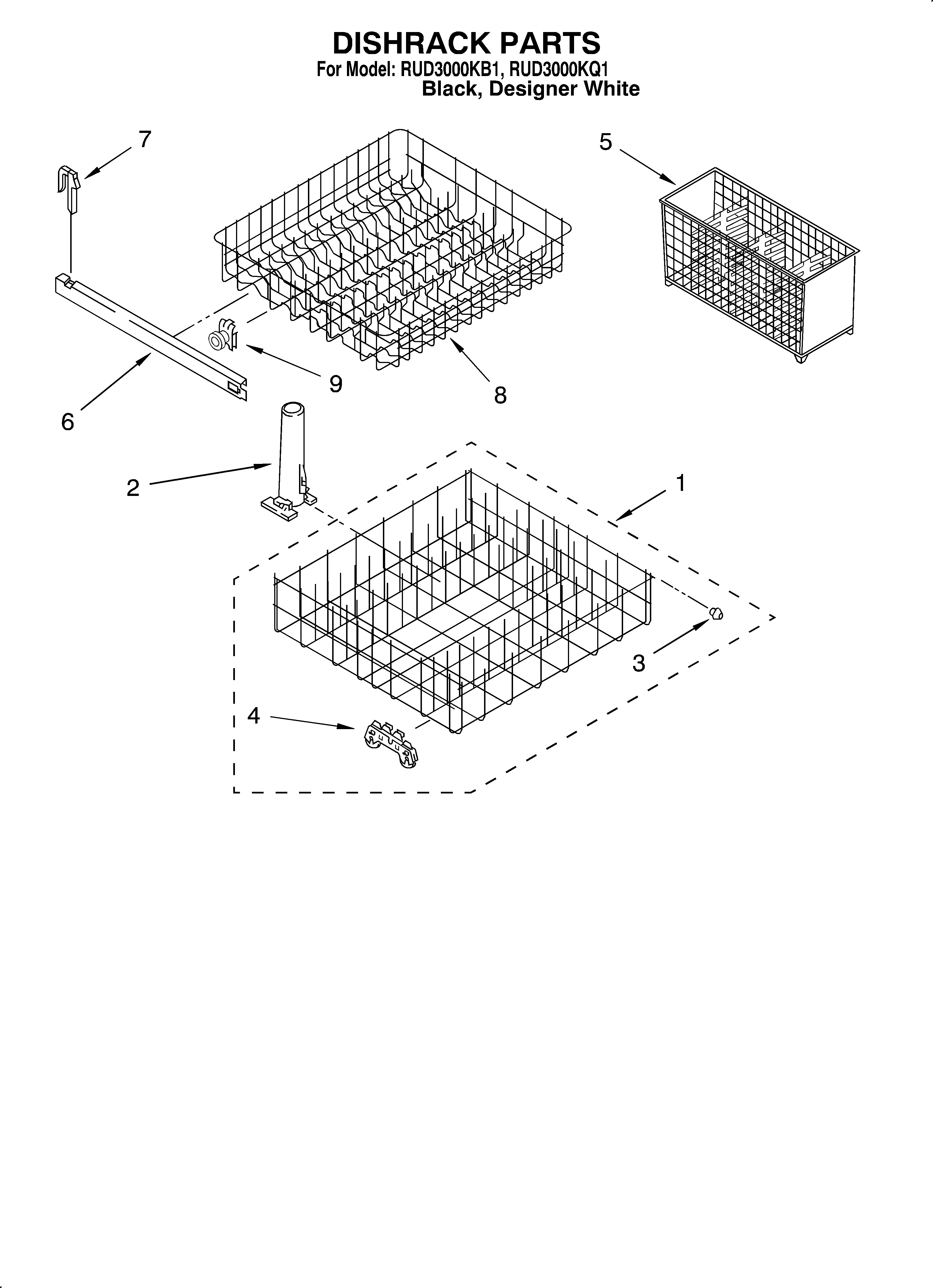 DISHRACK PARTS
For Model: RUD3000KB1, RUD3000KQ1
Black, Designer White

7

5

9

8

6

2

1

3

4