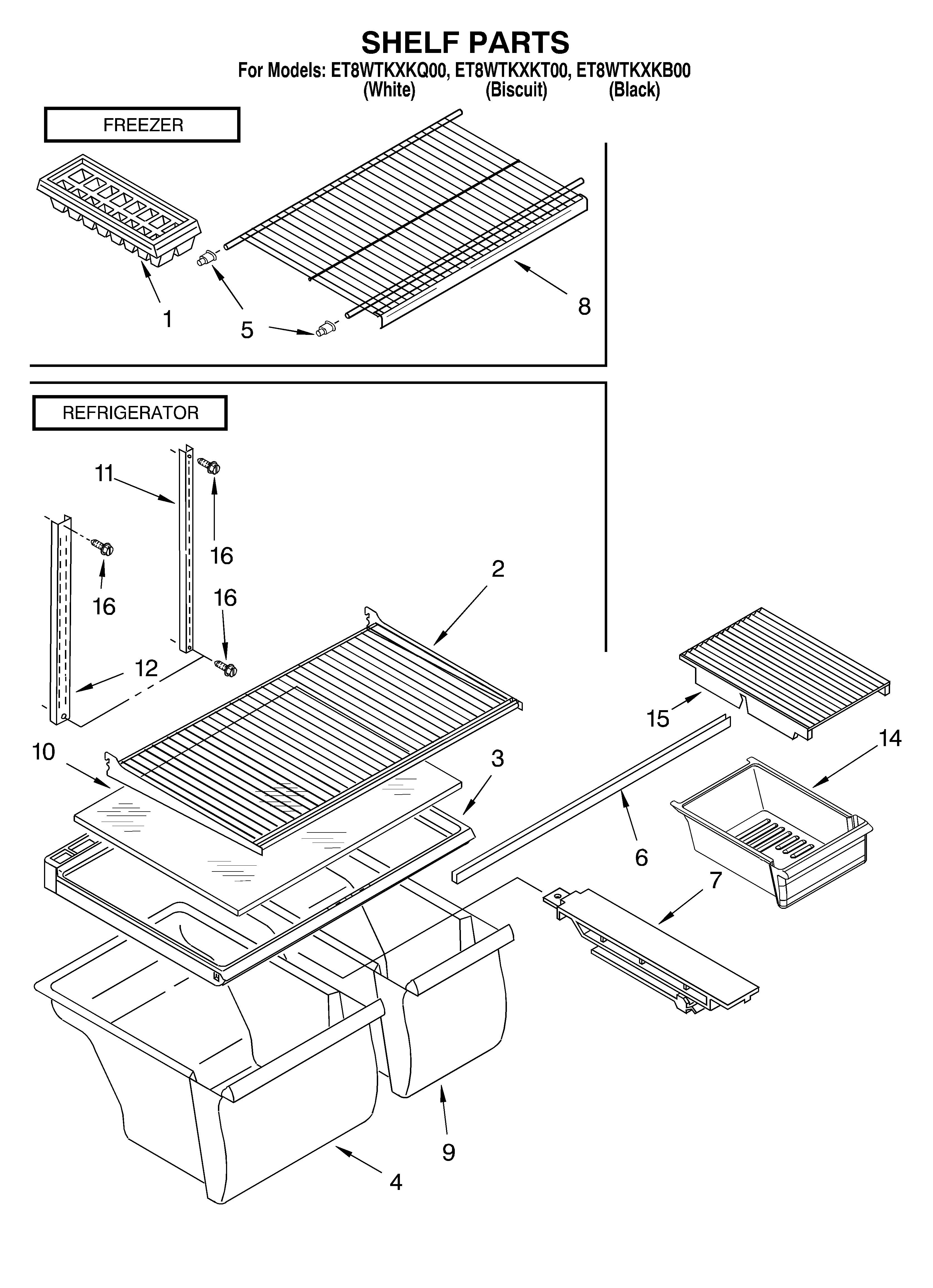 SHELF PARTS
For Models: ET8WTKXKQ00, ET8WTKXKT00, ET8WTKXKB00
(White) (Biscuit) (Black)

FREEZER

1
5
8

REFRIGERATOR

11
16
16
16
2
12
10
3
15
14
6
7
9
4