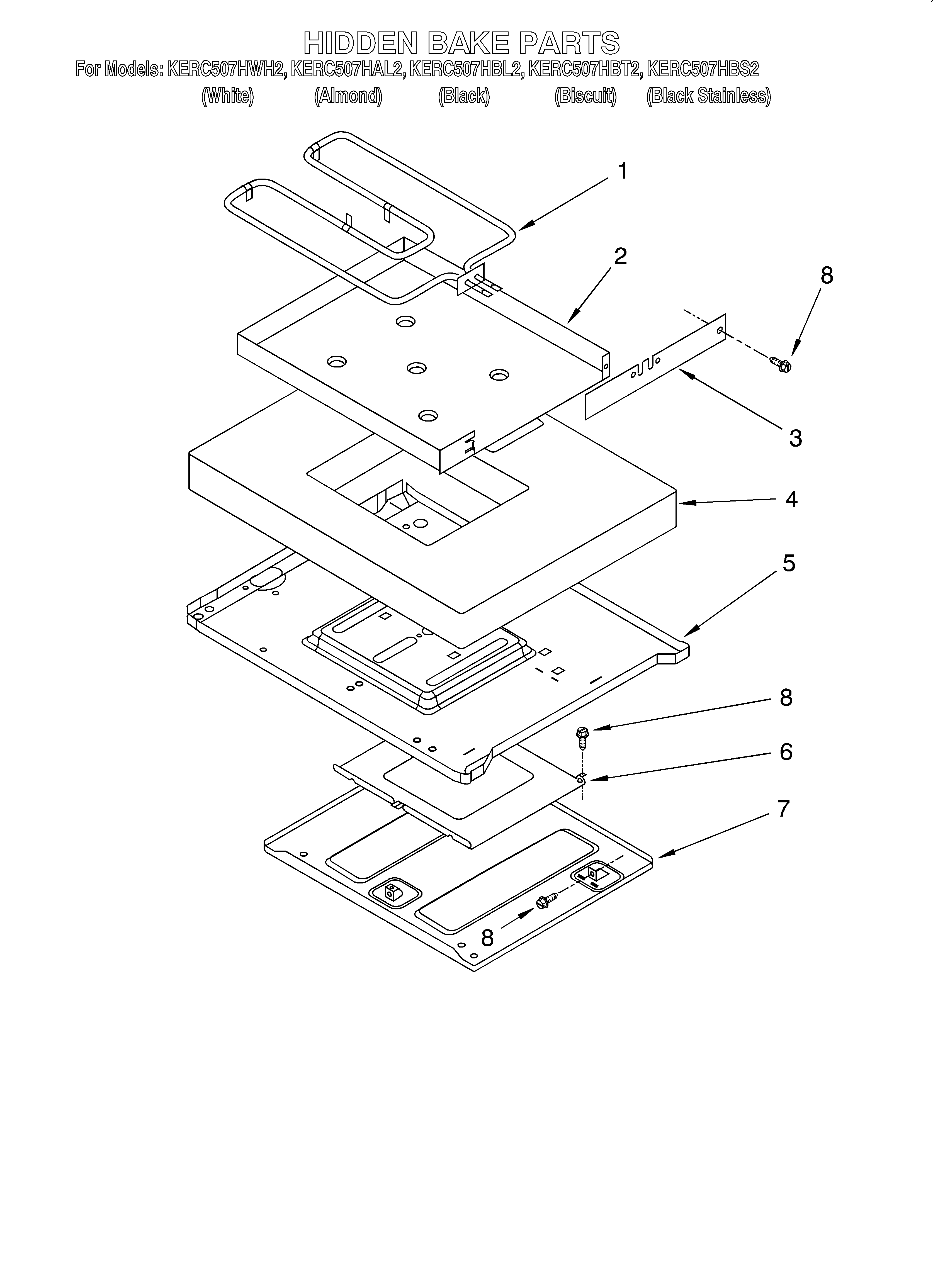 HIDDEN BAKE PARTS

For Models: KERC507HWH2, KERC507HAL2, KERC507HBL2, KERC507HBT2, KERC507HBS2
(White) (Almond) (Black) (Biscuit) (Black Stainless)

1
2
8
3
4
5
8
6
7
8