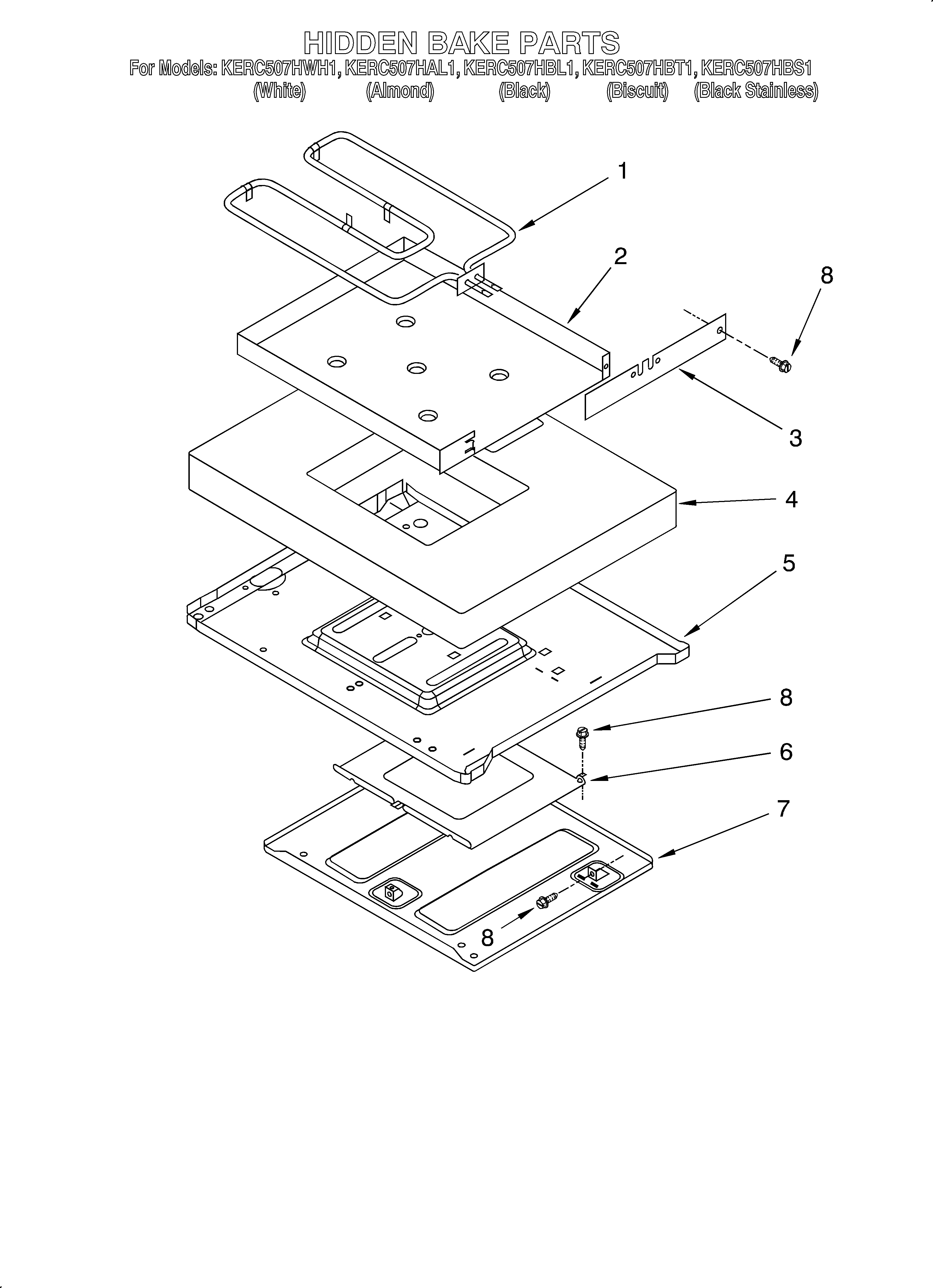 HIDDEN BAKE PARTS
For Models: KERC507HWH1, KERC507HAL1, KERC507HBL1, KERC507HBT1, KERC507HBS1
(White) (Almond) (Black) (Biscuit) (Black Stainless)

1
2
8
3
4
5
8
6
7
8