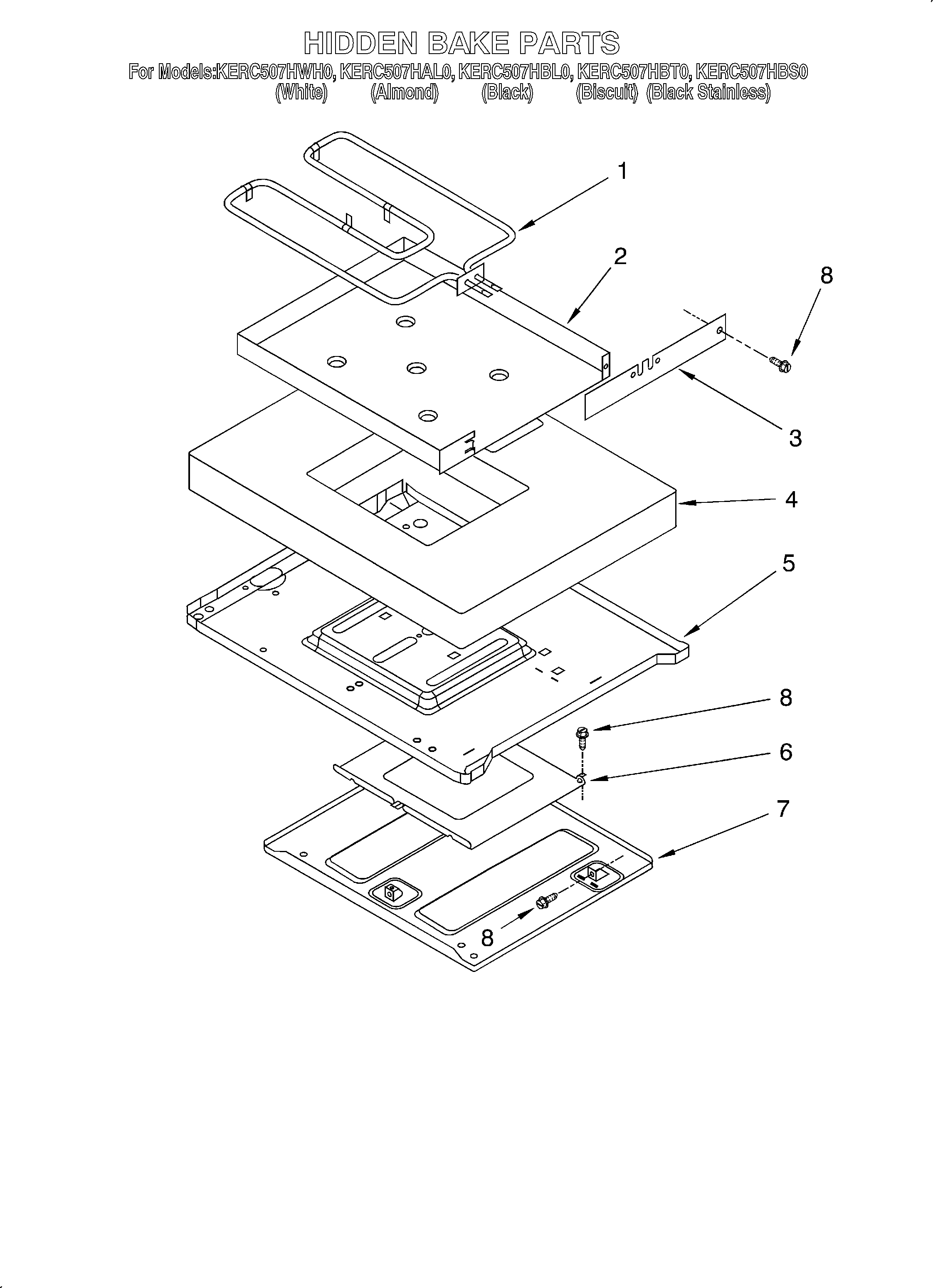 HIDDEN BAKE PARTS
For Models:KERC507HWH0, KERC507HAL0, KERC507HBL0, KERC507HBT0, KERC507HBS0
(White) (Almond) (Black) (Biscuit) (Black Stainless)

1
2
8
3
4
5
8
6
7
8