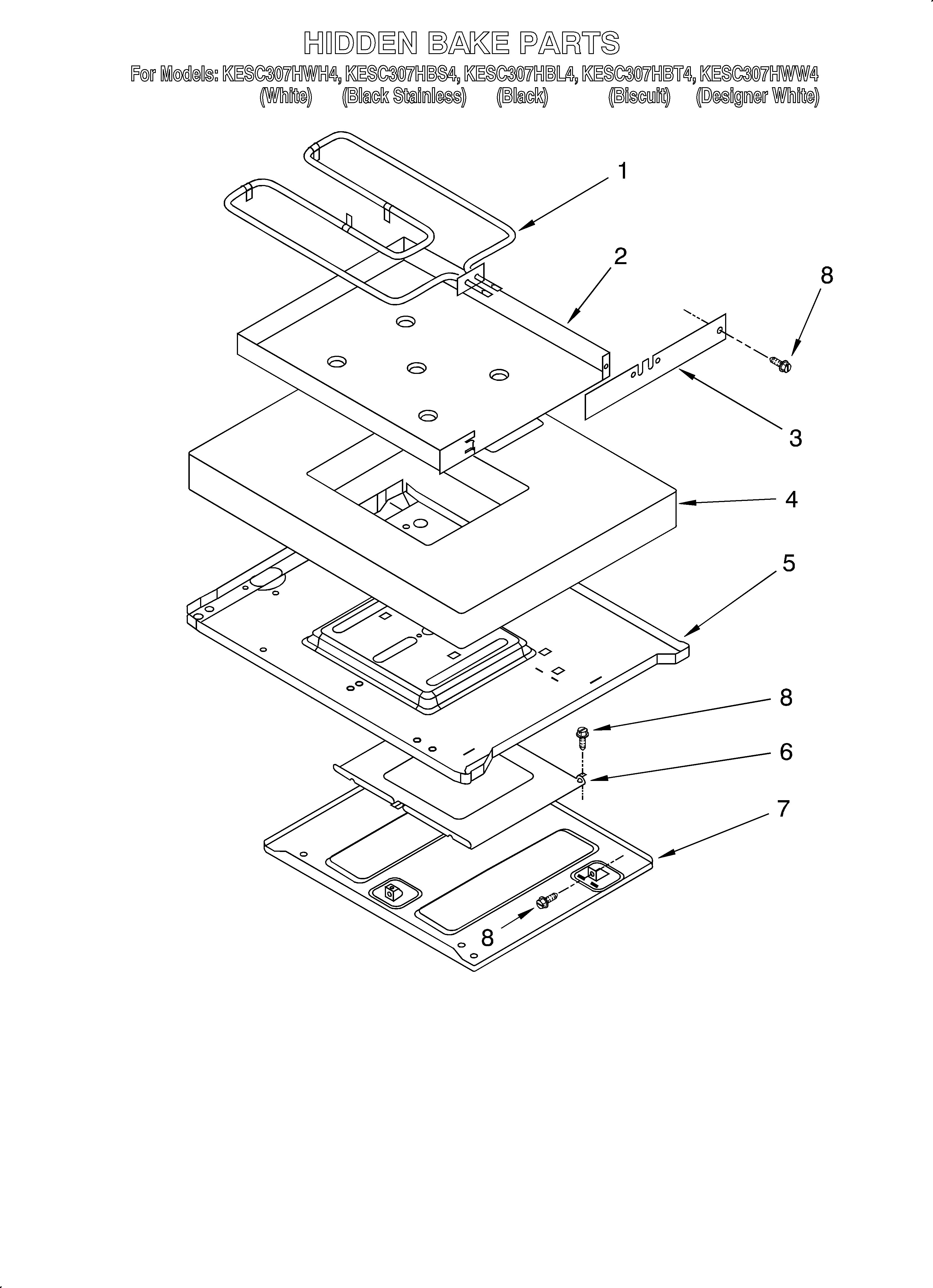 HIDDEN BAKE PARTS

For Models: KESC307HWH4, KESC307HBS4, KESC307HBL4, KESC307HBT4, KESC307HWW4
(White) (Black Stainless) (Black) (Biscuit) (Designer White)

1

2

8

3

4

5

8

6

7

8