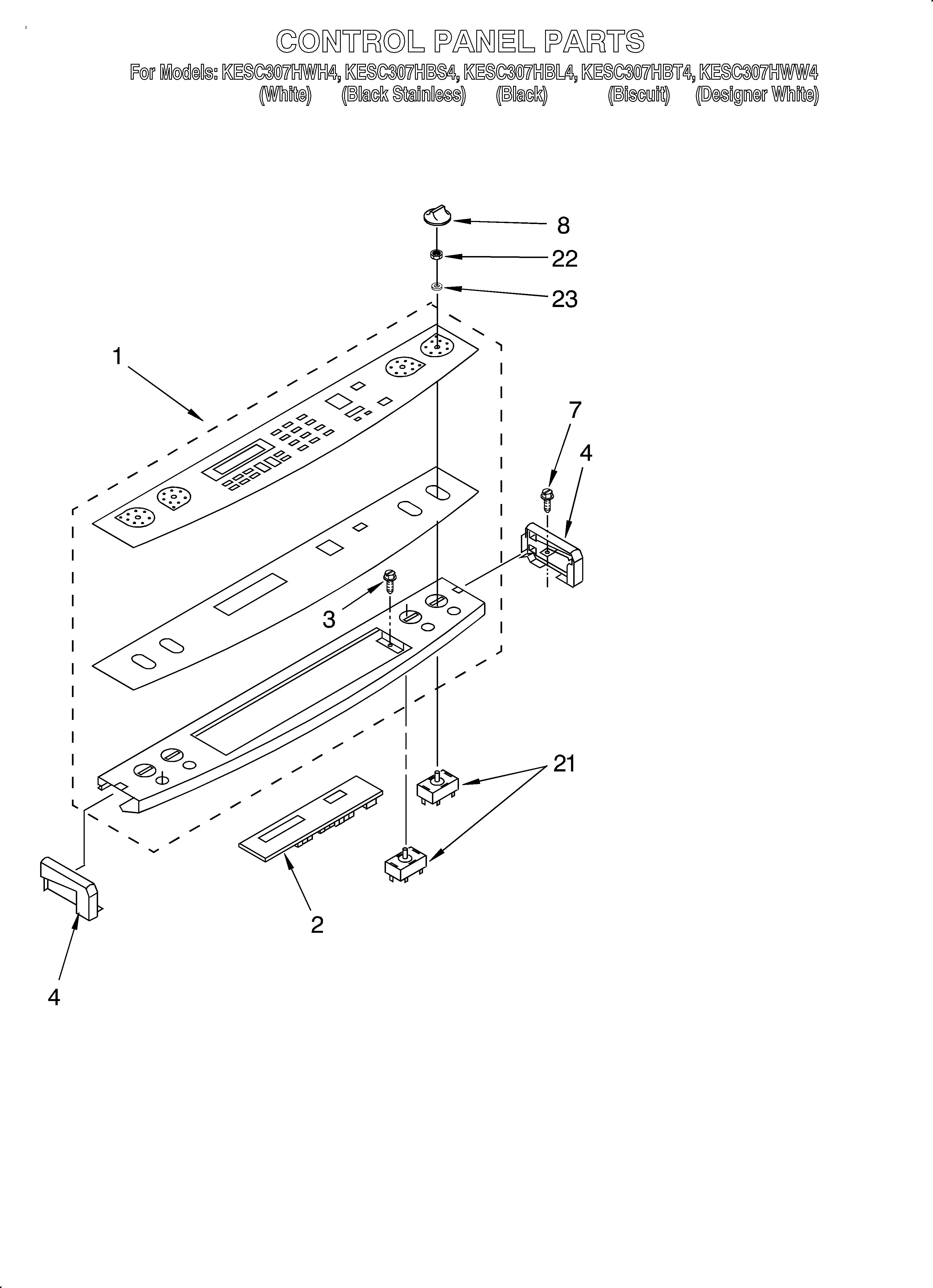 CONTROL PANEL PARTS

For Models: KESC307HWH4, KESC307HBS4, KESC307HBL4, KESC307HBT4, KESC307HWW4
(White) (Black Stainless) (Black) (Biscuit) (Designer White)

8
22
23
1
7
4
3
21
2
4