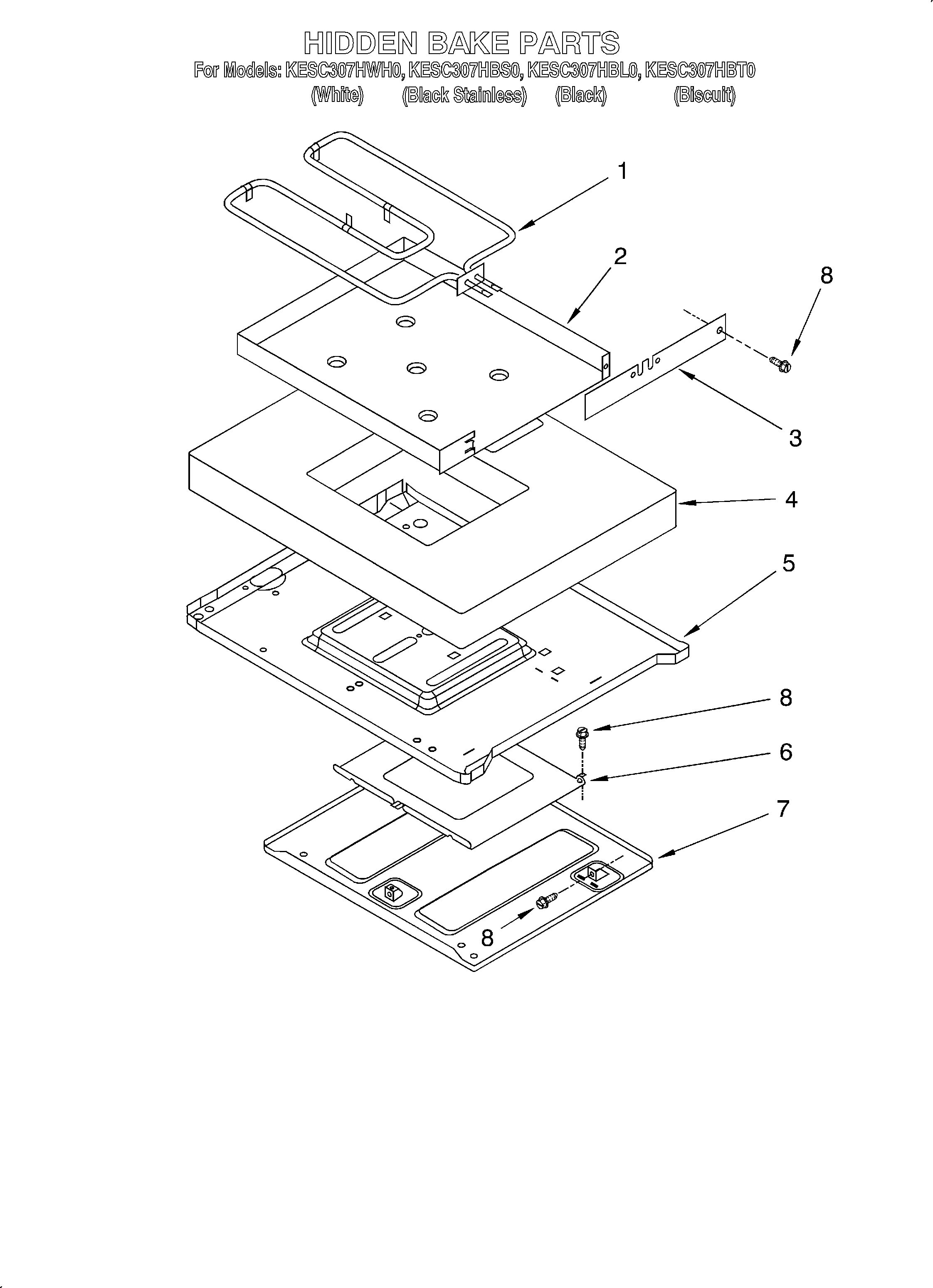 HIDDEN BAKE PARTS

For Models: KESC307HWH0, KESC307HBS0, KESC307HBL0, KESC307HBT0
(White) (Black Stainless) (Black) (Biscuit)

1

2

8

3

4

5

8

6

7

8