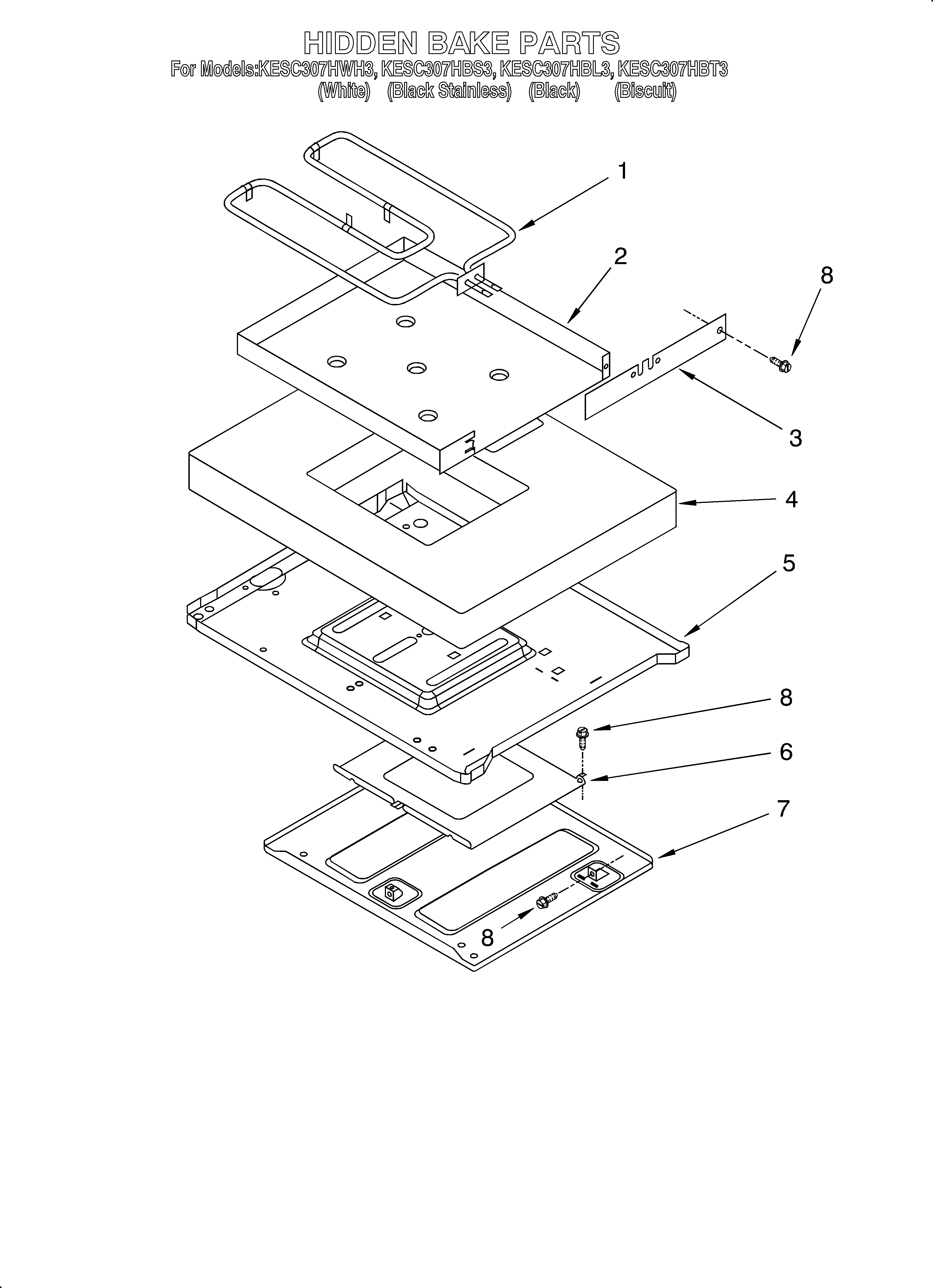 HIDDEN BAKE PARTS
For Models:KESC307HWH3, KESC307HBS3, KESC307HBL3, KESC307HBT3
(White) (Black Stainless) (Black) (Biscuit)

1
2
8
3
4
5
8
6
7
8