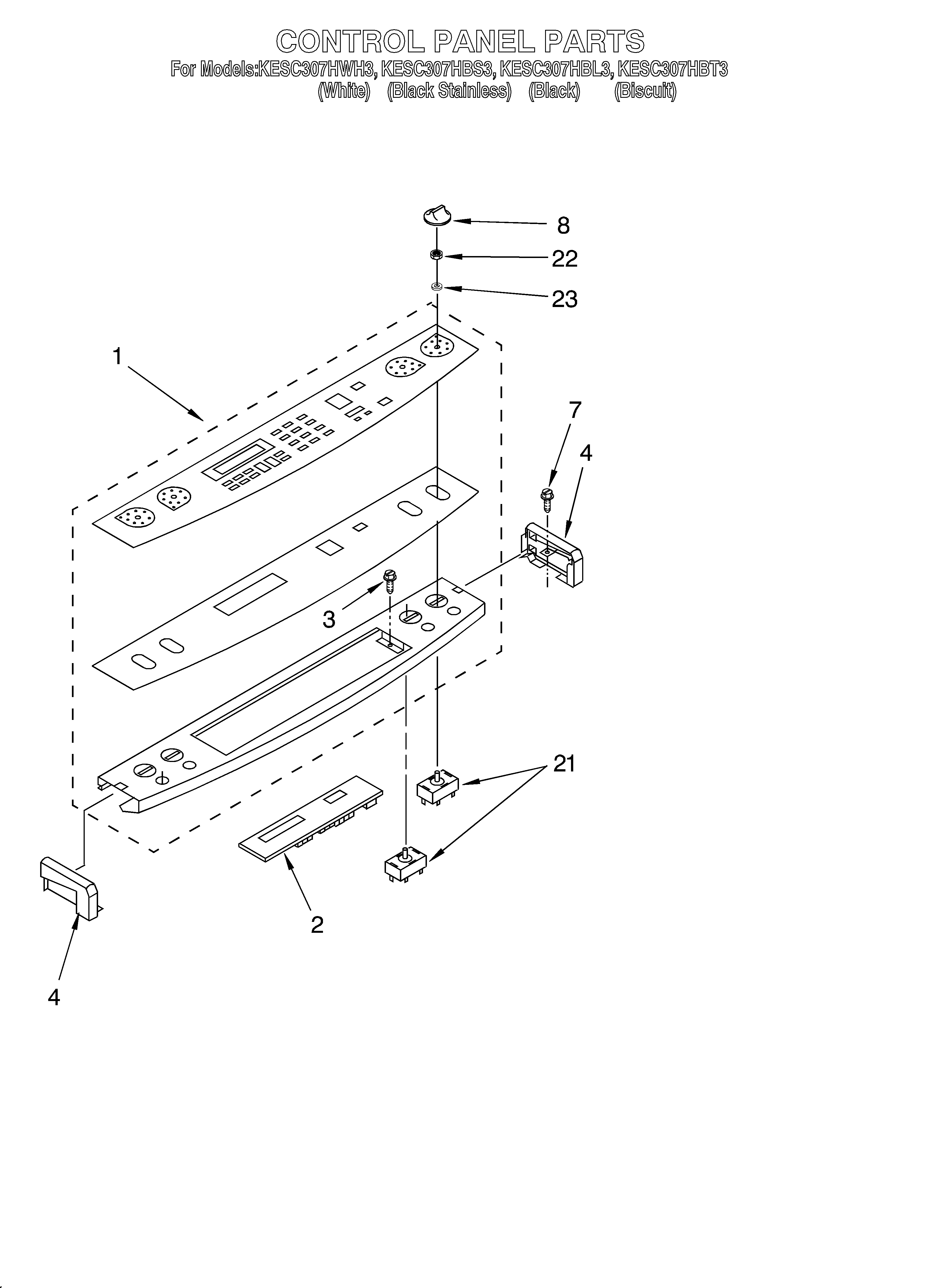 CONTROL PANEL PARTS
For Models:KESC307HWH3, KESC307HBS3, KESC307HBL3, KESC307HBT3
(White) (Black Stainless) (Black) (Biscuit)

8
22
23
1
7
4
3
21
2
4