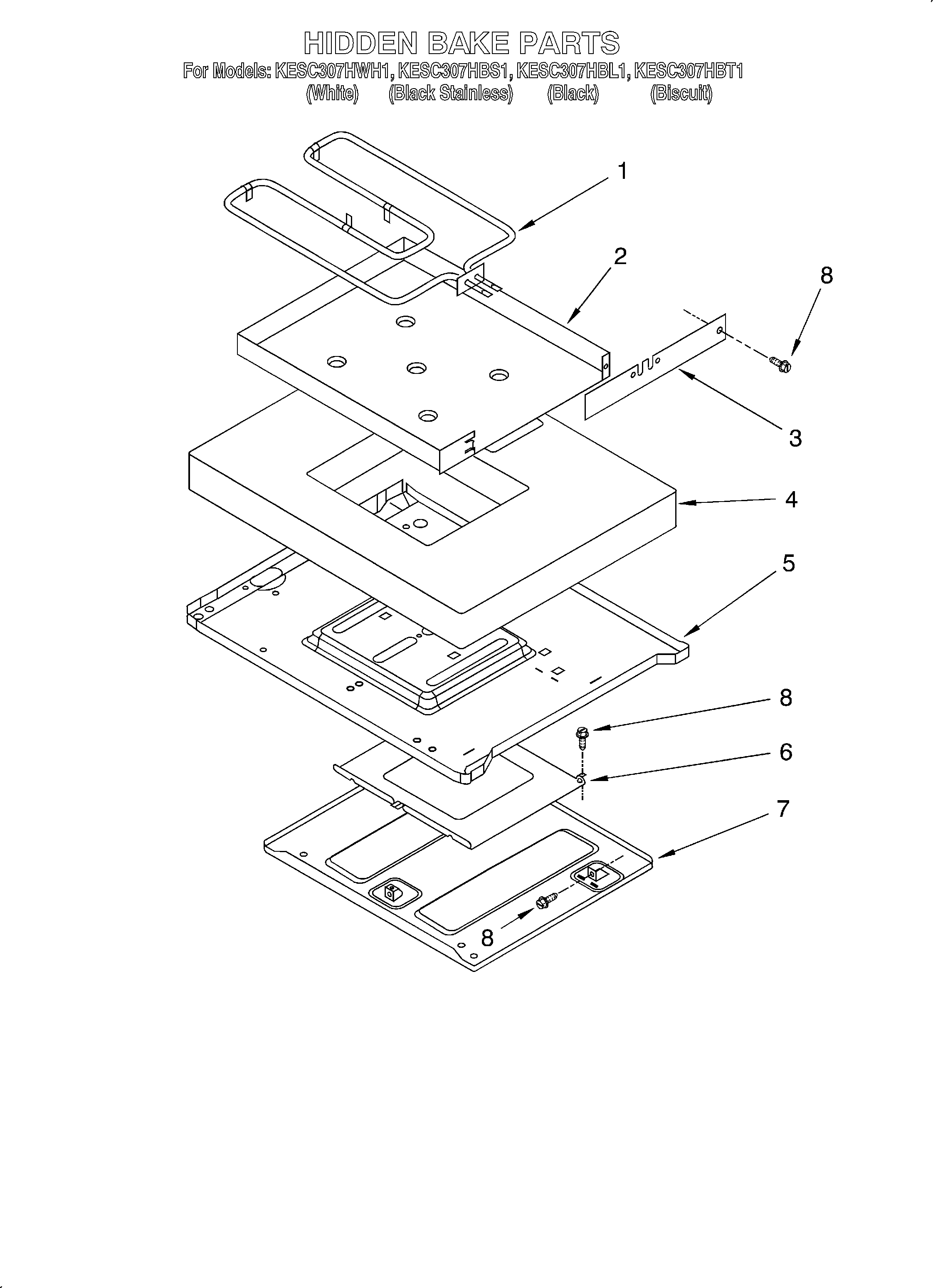 HIDDEN BAKE PARTS
For Models: KESC307HWH1, KESC307HBS1, KESC307HBL1, KESC307HBT1
(White) (Black Stainless) (Black) (Biscuit)

1
2
8
3
4
5
8
6
7
8