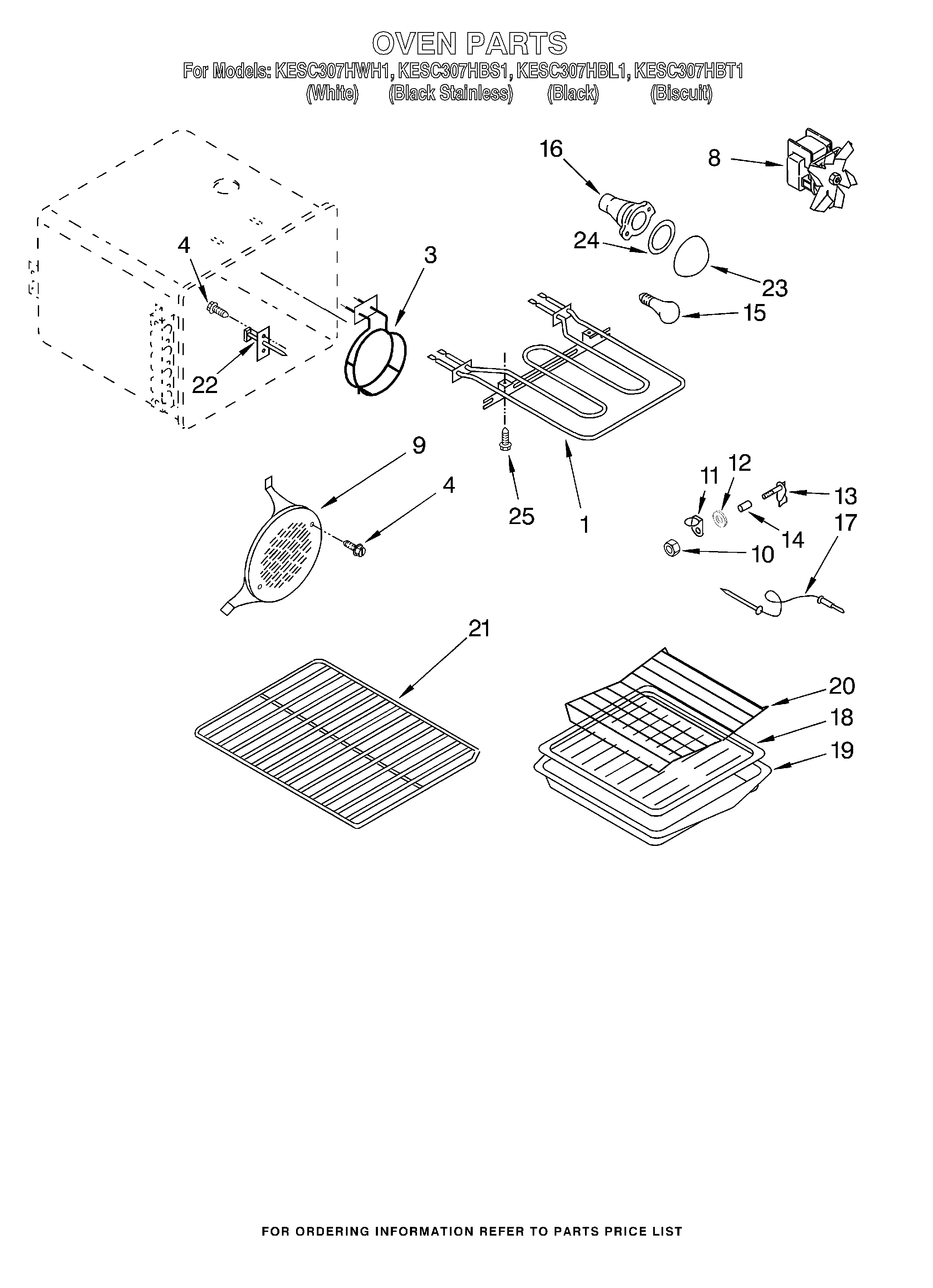 OVEN PARTS
For Models: KESC307HWH1, KESC307HBS1, KESC307HBL1, KESC307HBT1
(White) (Black Stainless) (Black) (Biscuit)

16
8
4
3
24
23
15
22
9
4
25
1
11
12
13
14
17
10
21
20
18
19

FOR ORDERING INFORMATION REFER TO PARTS PRICE LIST