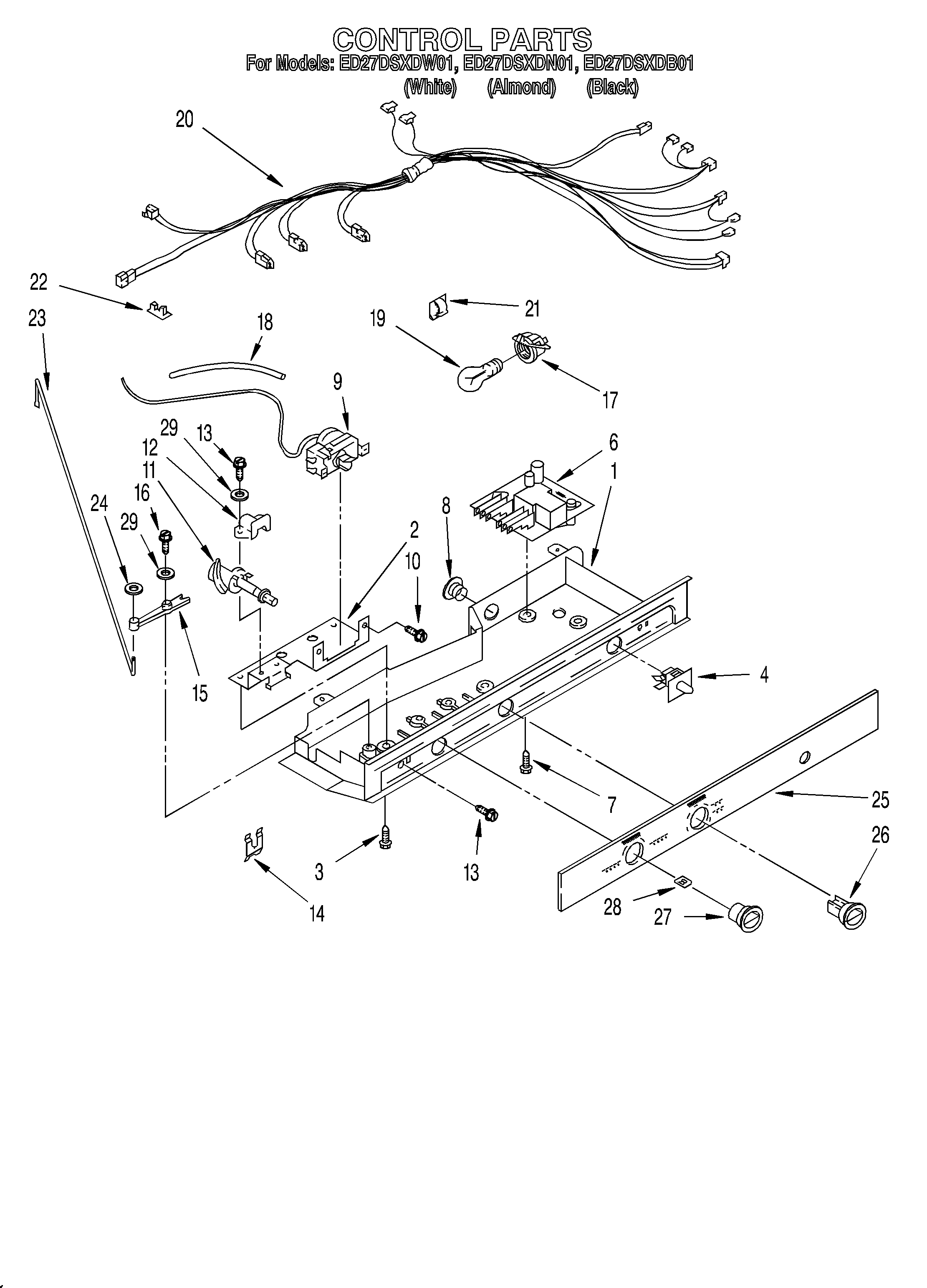 CONTROL PARTS
For Models: ED27DSXDW01, ED27DSXDN01, ED27DSXDB01
(White) (Almond) (Black)

20
22
23
18
21
19
17
9
29
13
12
11
6
1
24
16
29
8
2
10
15
4
7
25
26
3
13
14
28
27