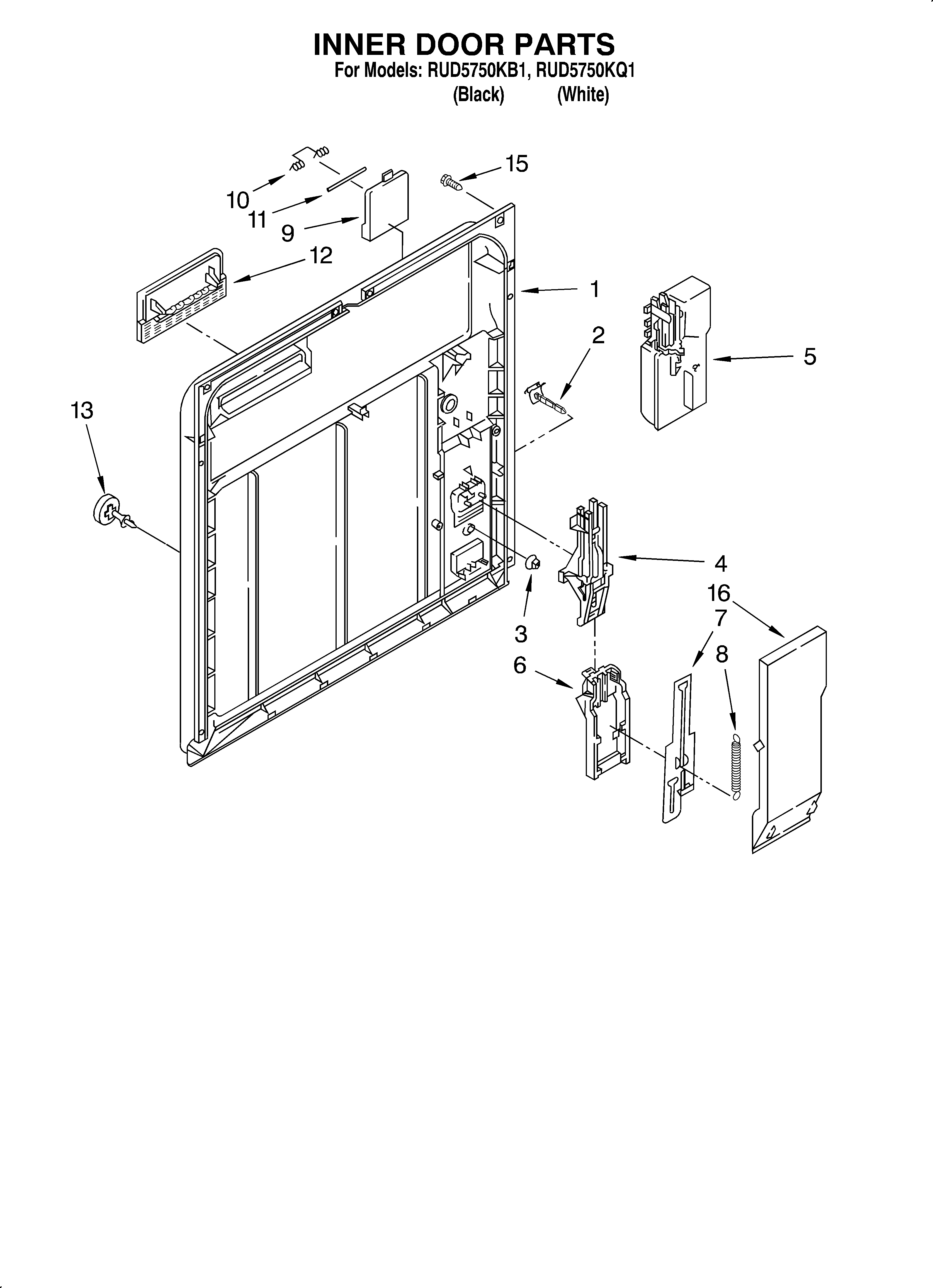 INNER DOOR PARTS
For Models: RUD5750KB1, RUD5750KQ1
(Black) (White)

15
10
11
9
12
1
2
5
13
4
16
7
8
3
6