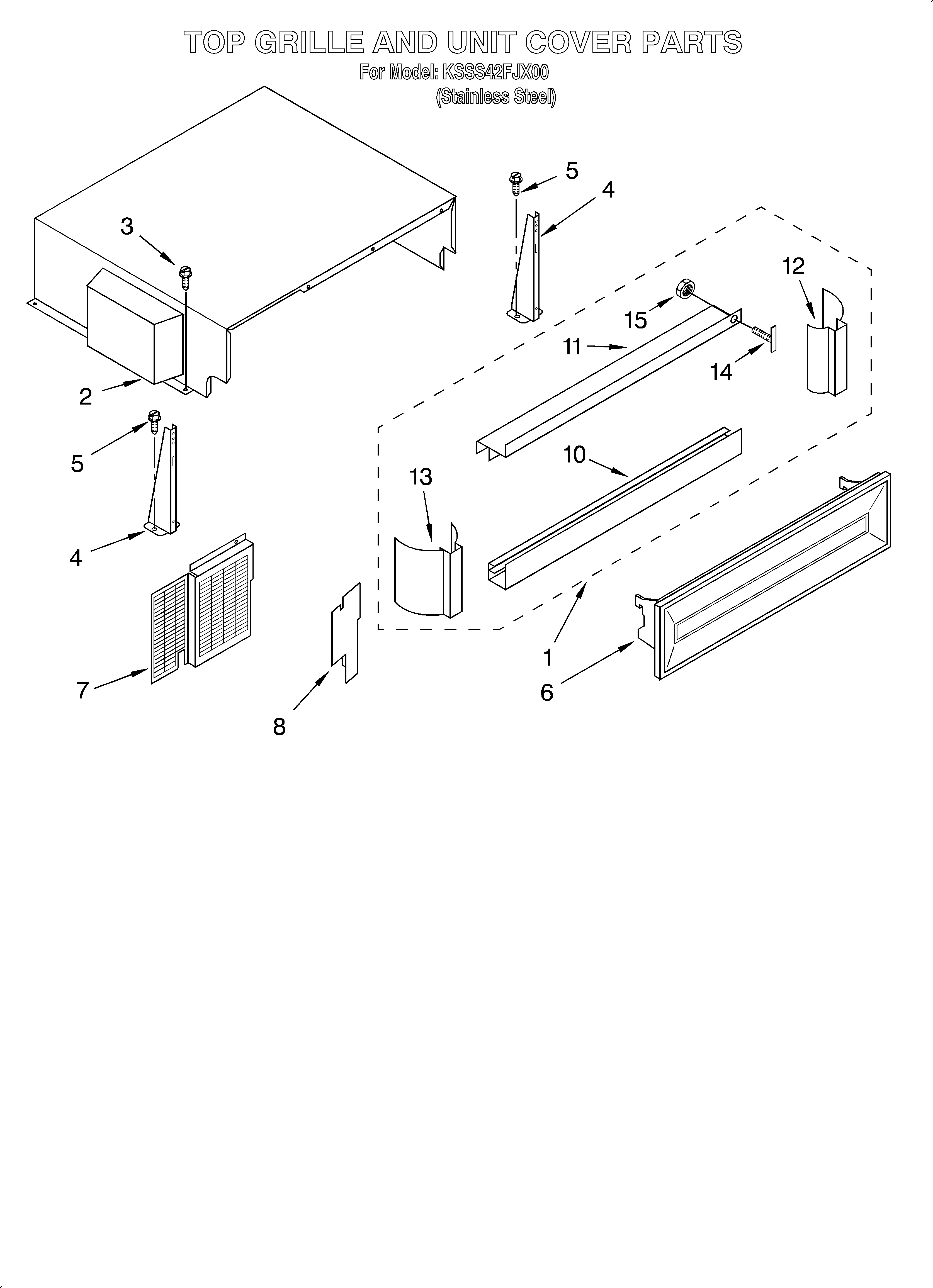 TOP GRILLE AND UNIT COVER PARTS
For Model: KSSS42FJX00
(Stainless Steel)

5
4
3
12
15
11
14
2
5
10
13
4
7
8
1
6