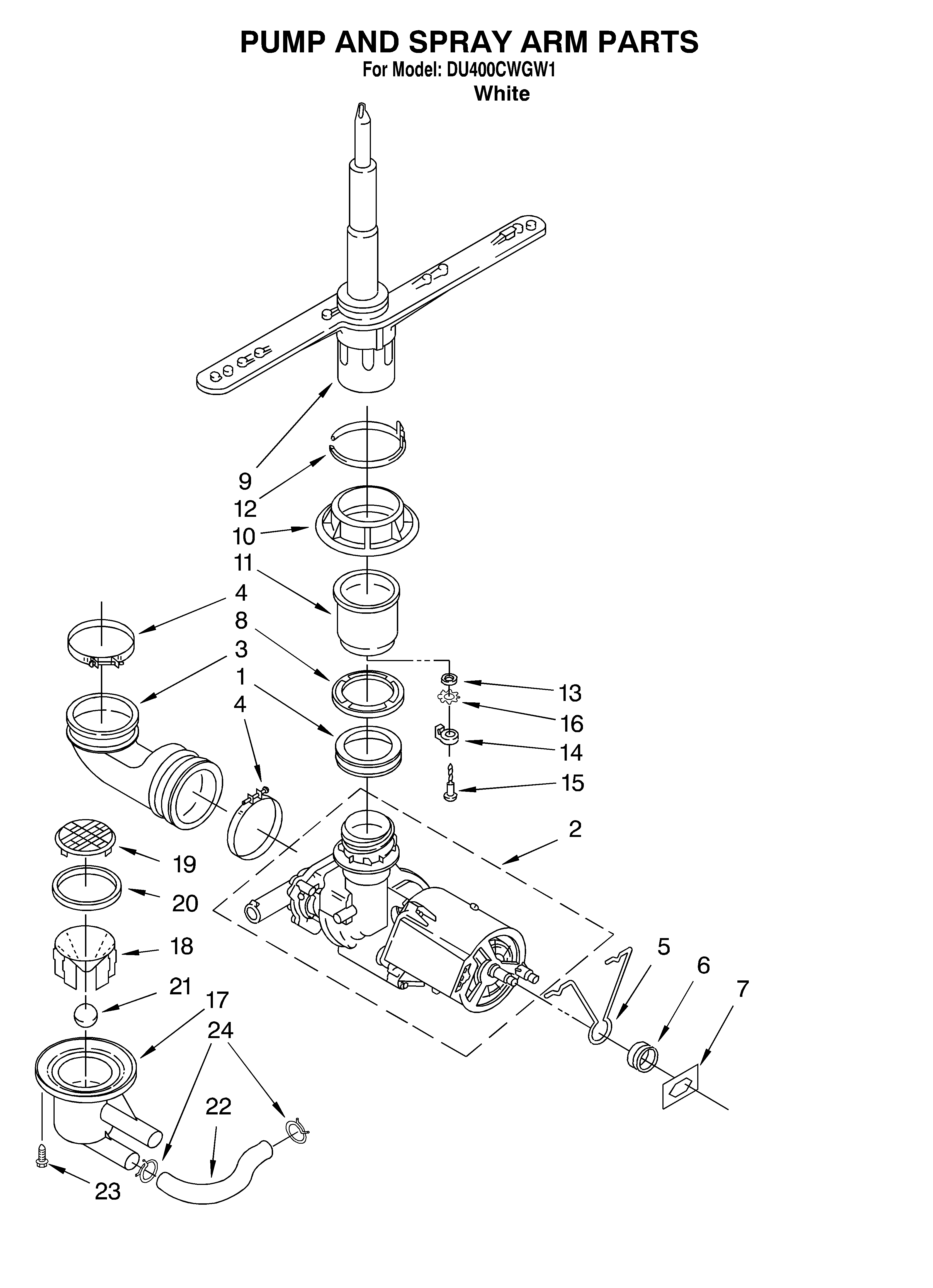 PUMP AND SPRAY ARM PARTS
For Model: DU400CWGW1
White

9
12
10
11
4
8
3
1
4
13
16
14
15
2
19
20
18
21
17
24
5
6
7
22
23