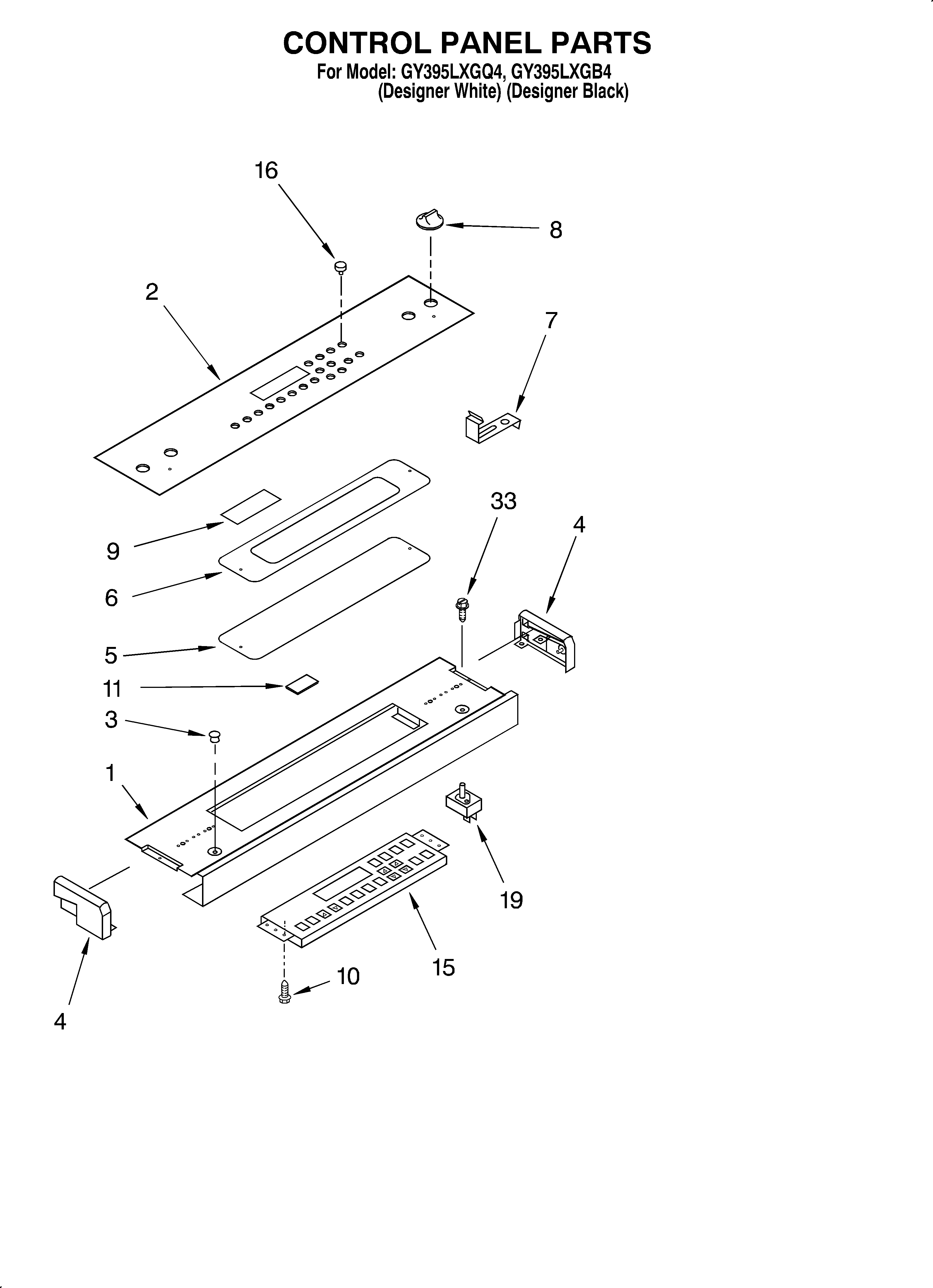 CONTROL PANEL PARTS
For Model: GY395LXGQ4, GY395LXGB4
(Designer White) (Designer Black)

16
8
2
7
33
4
9
6
5
11
3
1
19
15
10
4