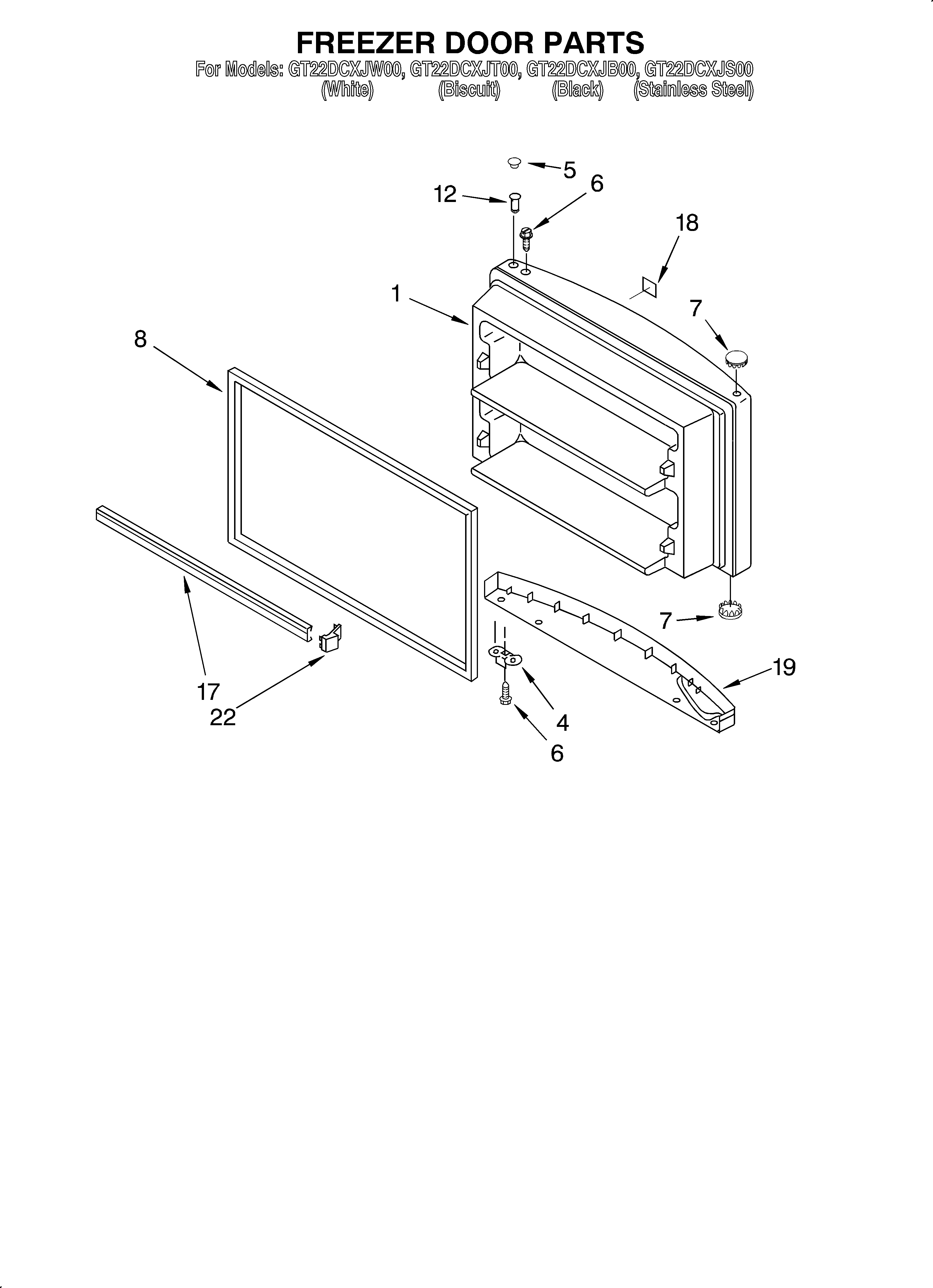 FREEZER DOOR PARTS

For Models: GT22DCXJW00, GT22DCXJT00, GT22DCXJB00, GT22DCXJS00
(White) (Biscuit) (Black) (Stainless Steel)

5
12
6
18
1
7
8
7
19
17
22
4
6