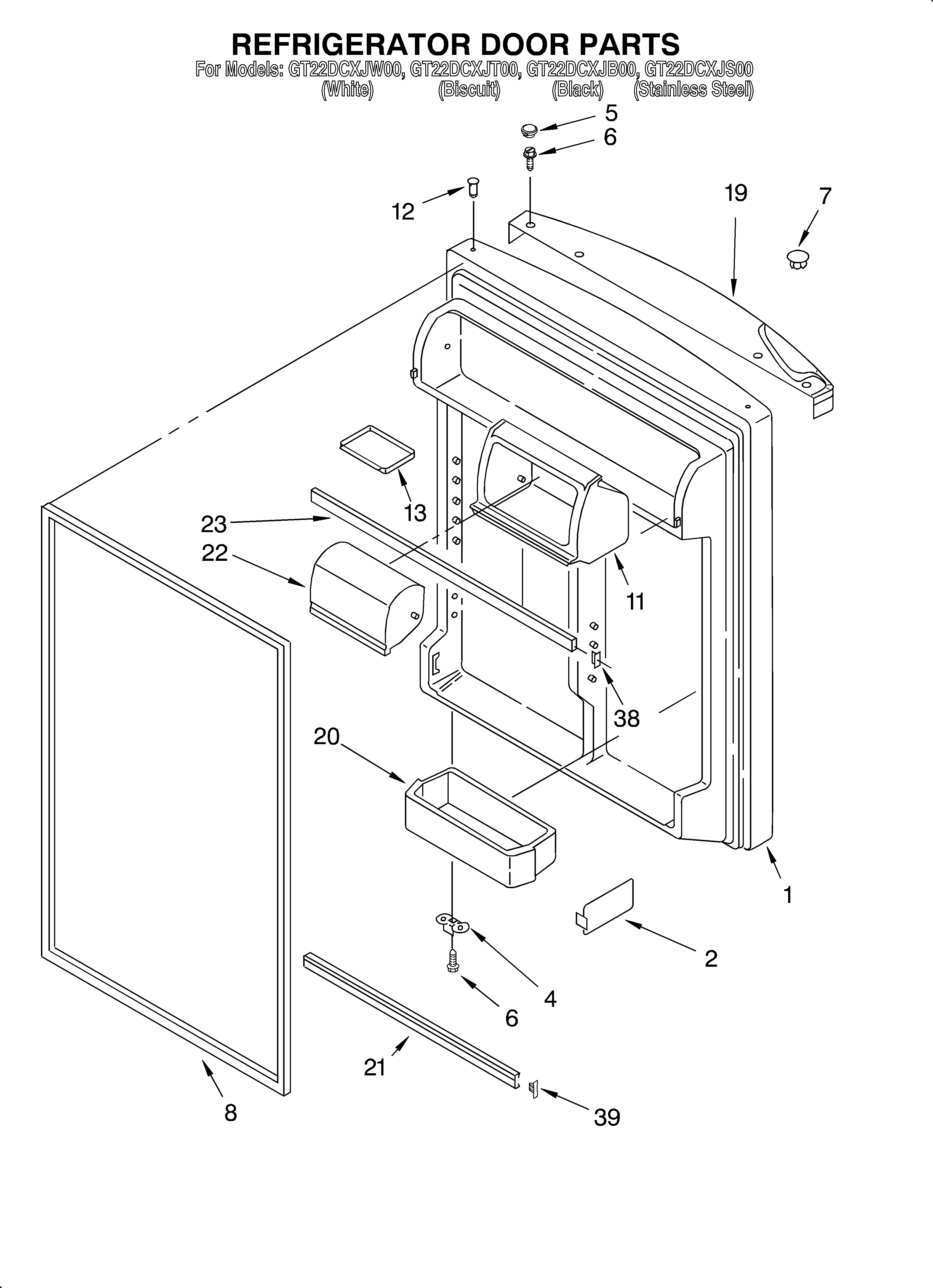 REFRIGERATOR DOOR PARTS
For Models: GT22DCXJW00, GT22DCXJT00, GT22DCXJB00, GT22DCXJS00
(White) (Biscuit) (Black) (Stainless Steel)

5
6
12
19
7
13
23
22
11
38
20
1
2
4
6
21
8
39