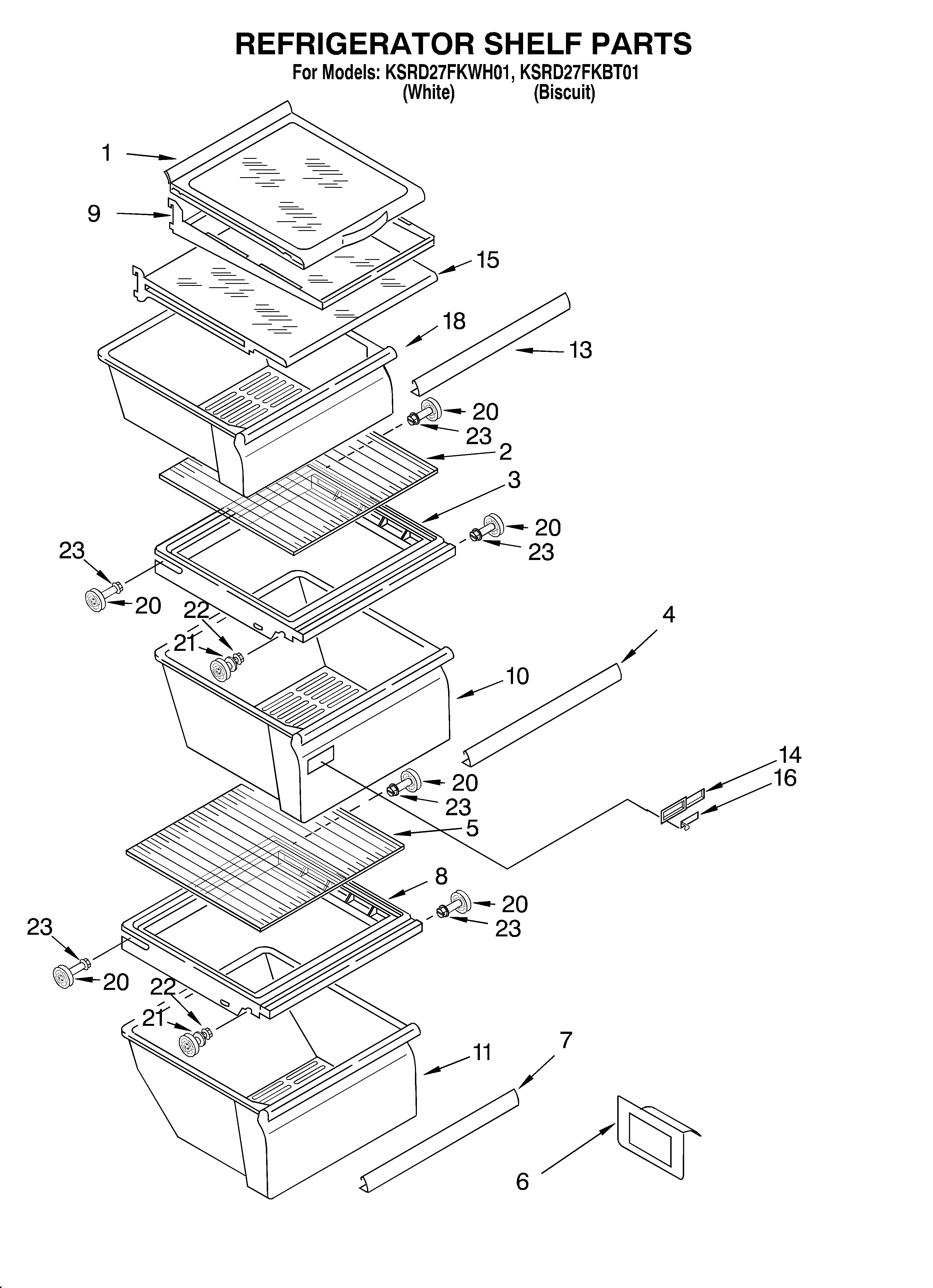 REFRIGERATOR SHELF PARTS
For Models: KSRD27FKWH01, KSRD27FKBT01
(White) (Biscuit)

1
9
15
18
13
20
23
2
3
20
23
23
20
22
21
4
10
14
16
20
23
5
8
20
23
23
20
22
21
11
7
6