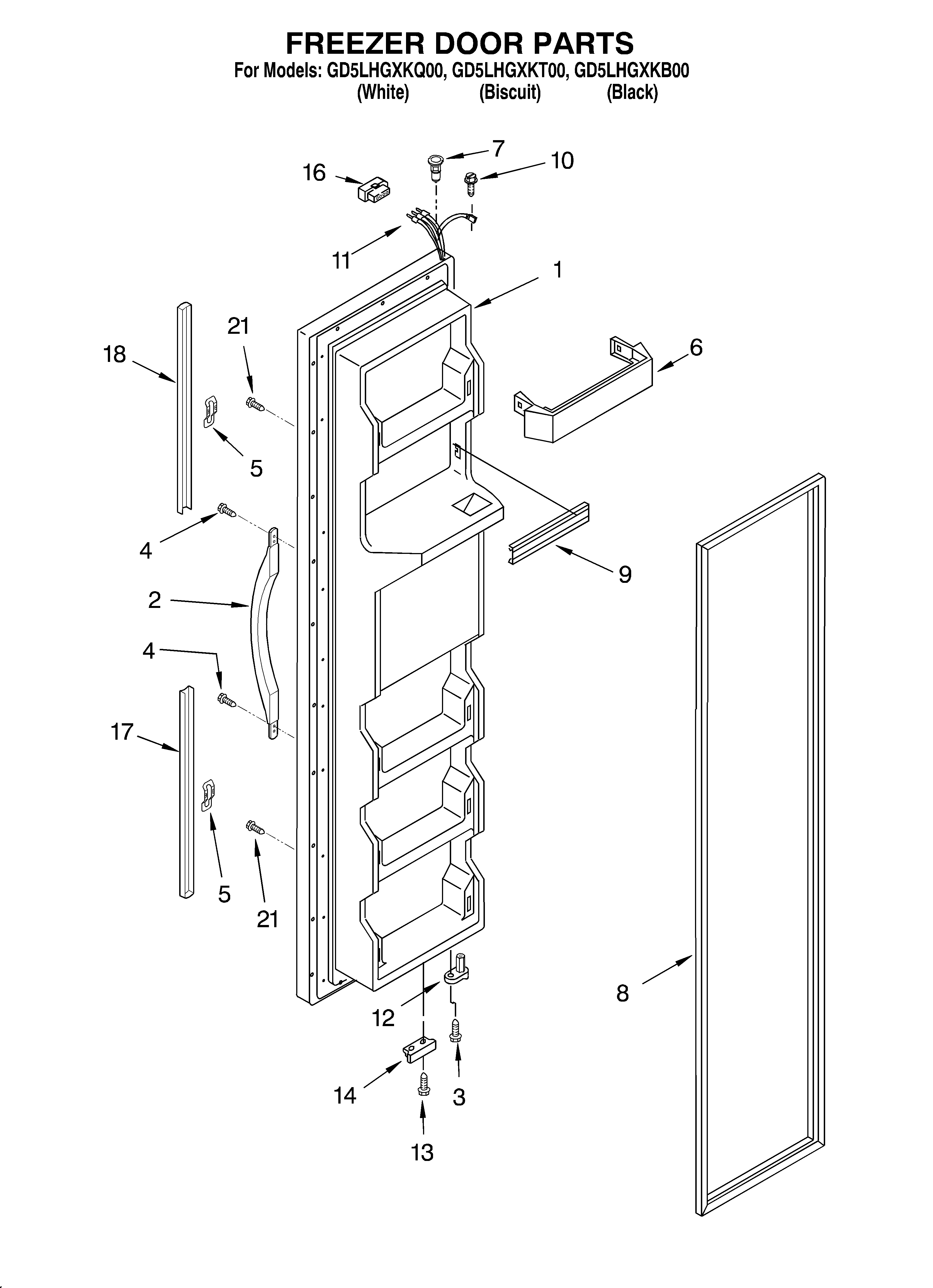 FREEZER DOOR PARTS
For Models: GD5LHGXKQ00, GD5LHGXKT00, GD5LHGXKB00
(White) (Biscuit) (Black)

7
10
16
11
1
21
18
6
5
4
9
2
4
17
5
21
8
12
14
3
13