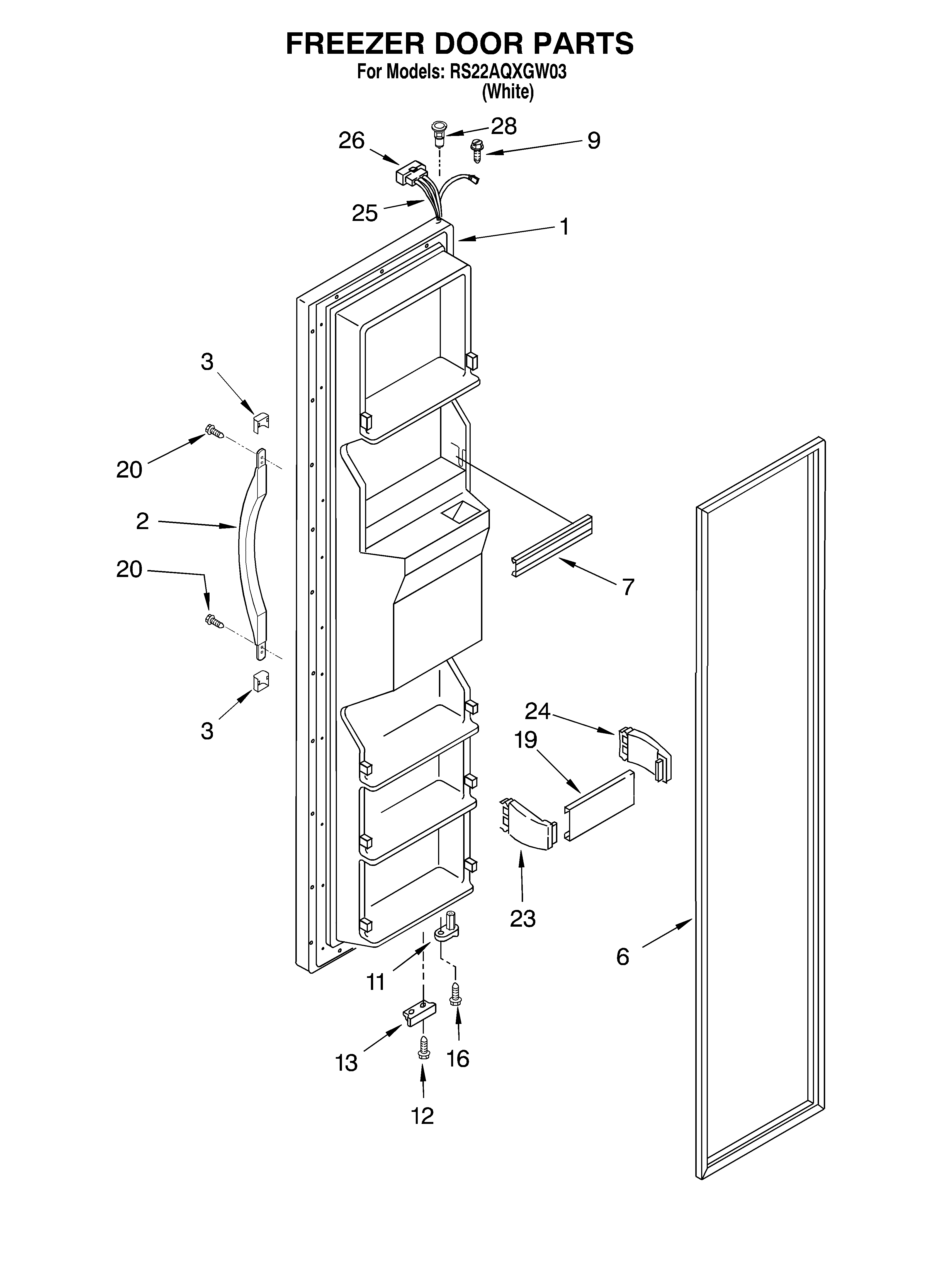 FREEZER DOOR PARTS
For Models: RS22AQXGW03
(White)

28
26
9
25
1
3
20
2
20
7
3
24
19
23
6
11
13
16
12