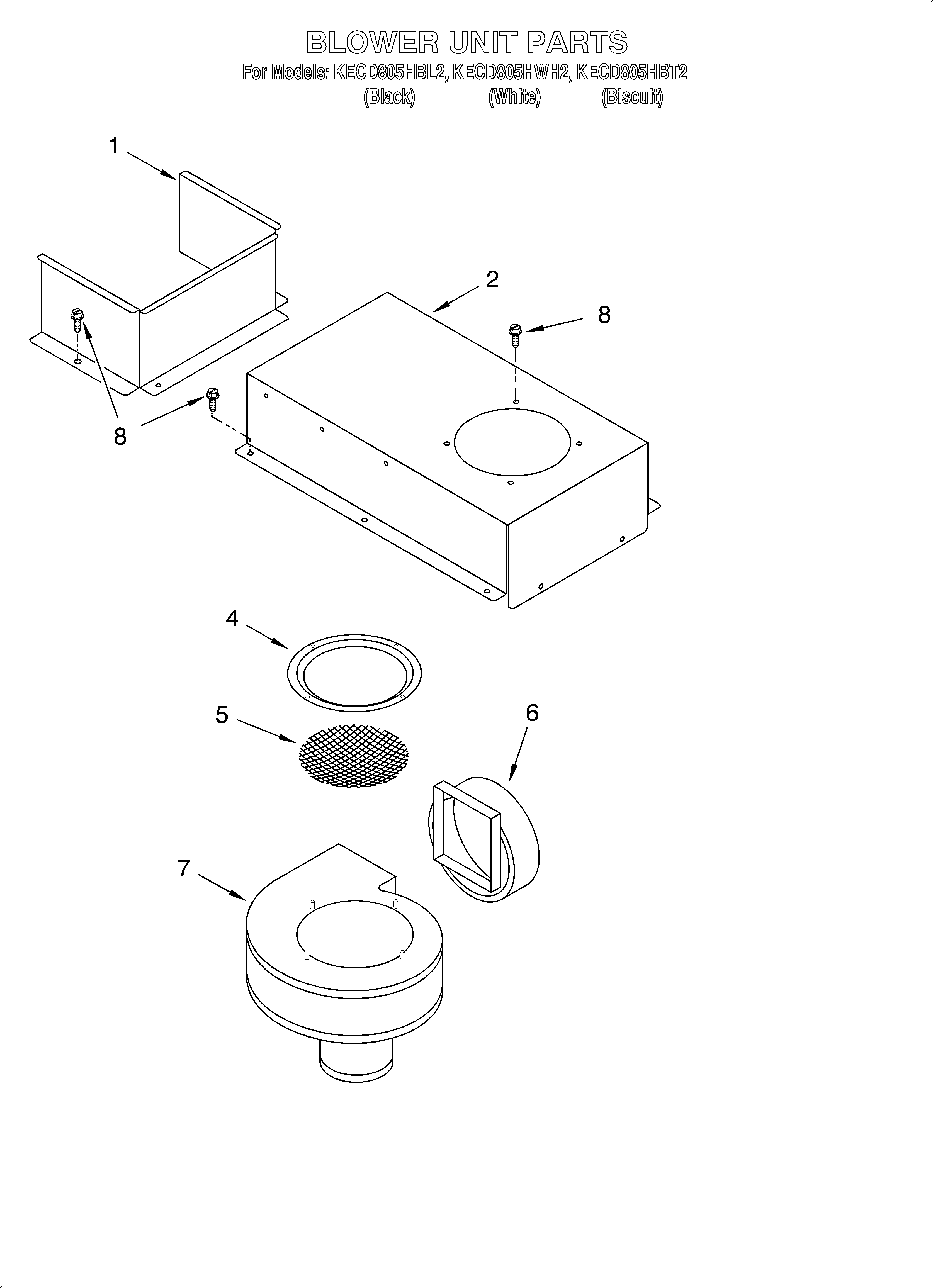 BLOWER UNIT PARTS
For Models: KECD805HBL2, KECD805HWH2, KECD805HBT2
(Black) (White) (Biscuit)

1
2
8
8
4
5
6
7