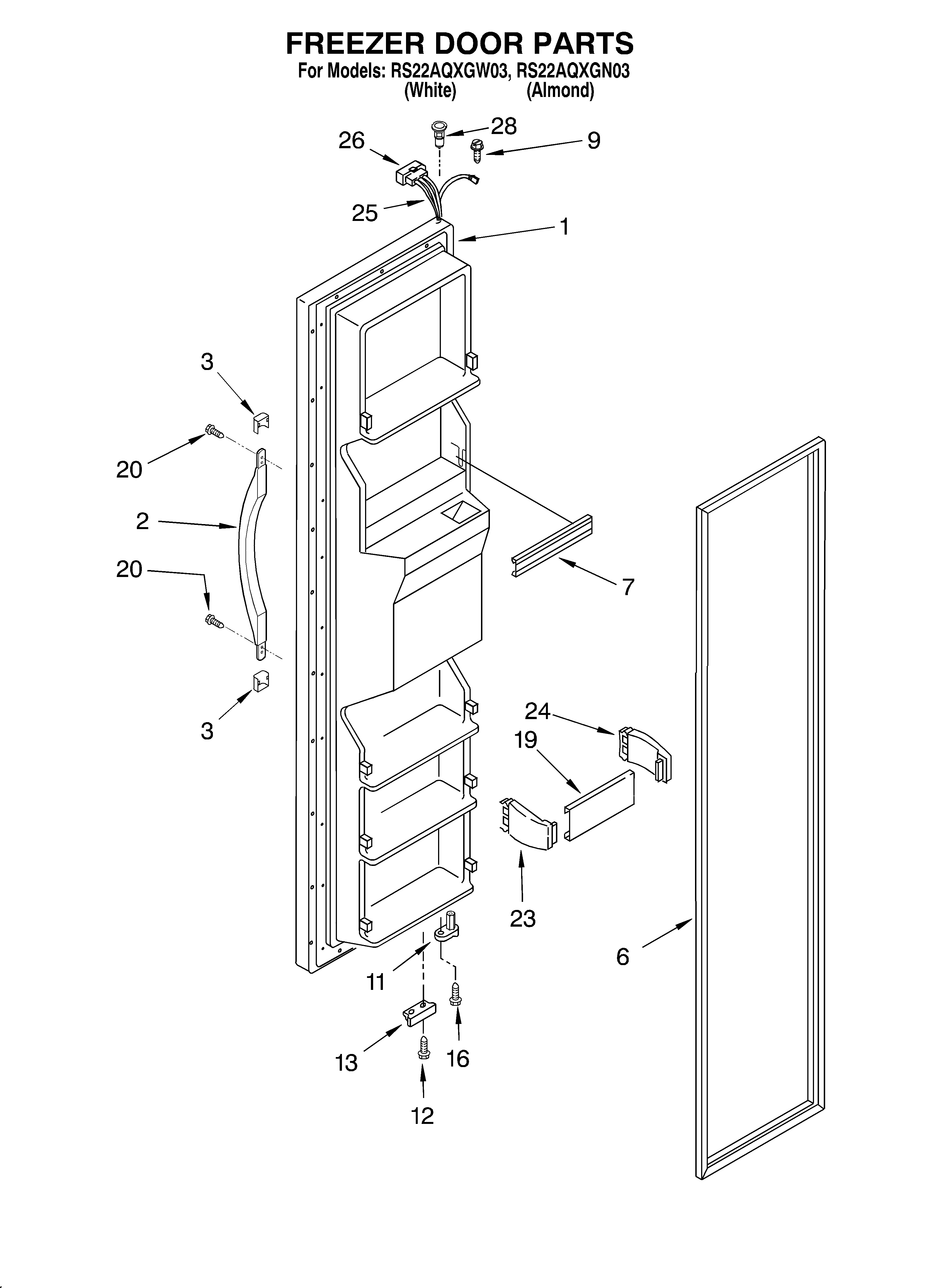 FREEZER DOOR PARTS
For Models: RS22AQXGW03, RS22AQXGN03
(White) (Almond)

28
26
9
25
1
3
20
2
20
7
3
24
19
23
6
11
13
16
12