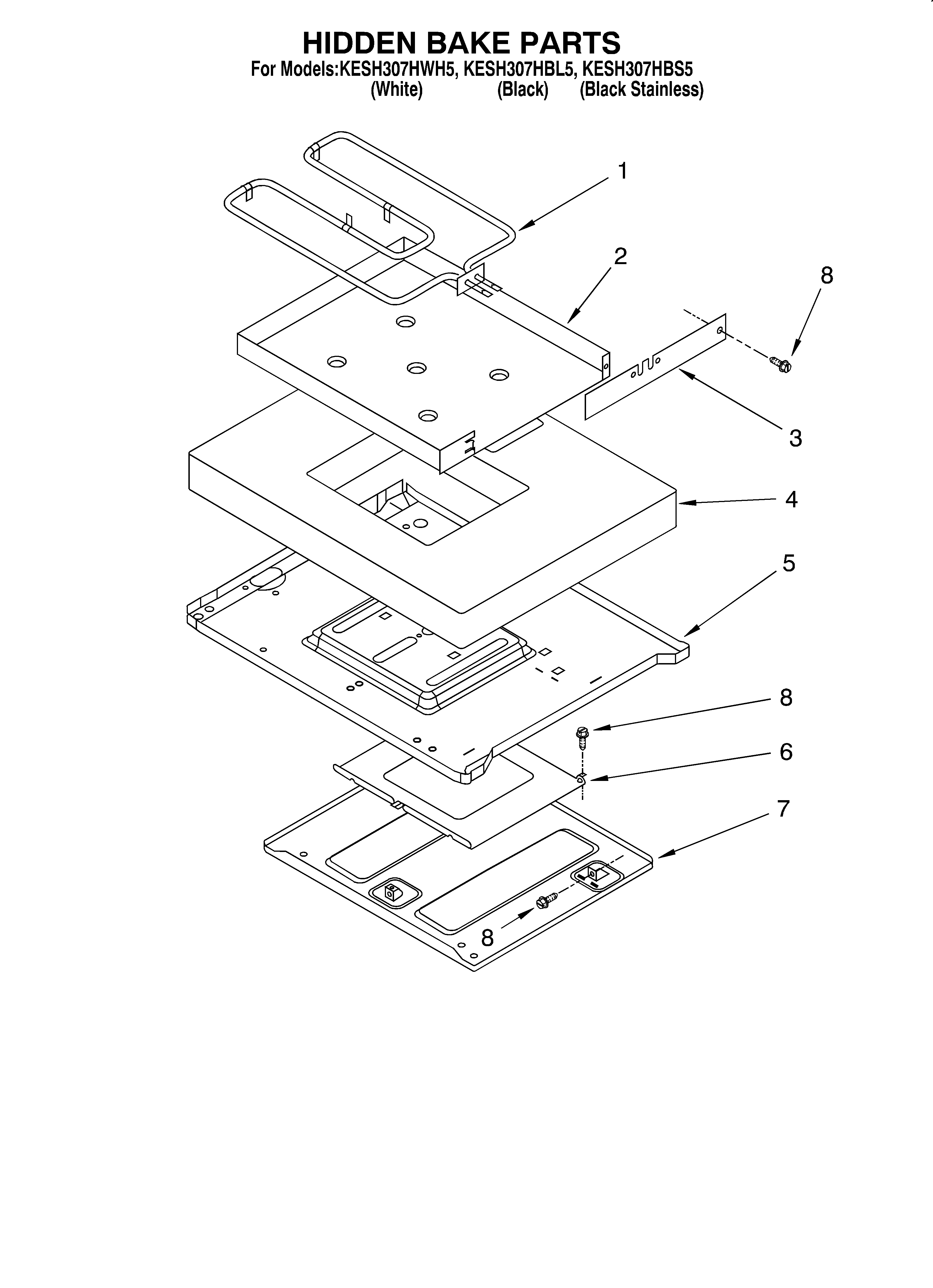 HIDDEN BAKE PARTS
For Models:KESH307HWH5, KESH307HBL5, KESH307HBS5
(White) (Black) (Black Stainless)

1
2
8
3
4
5
8
6
7
8