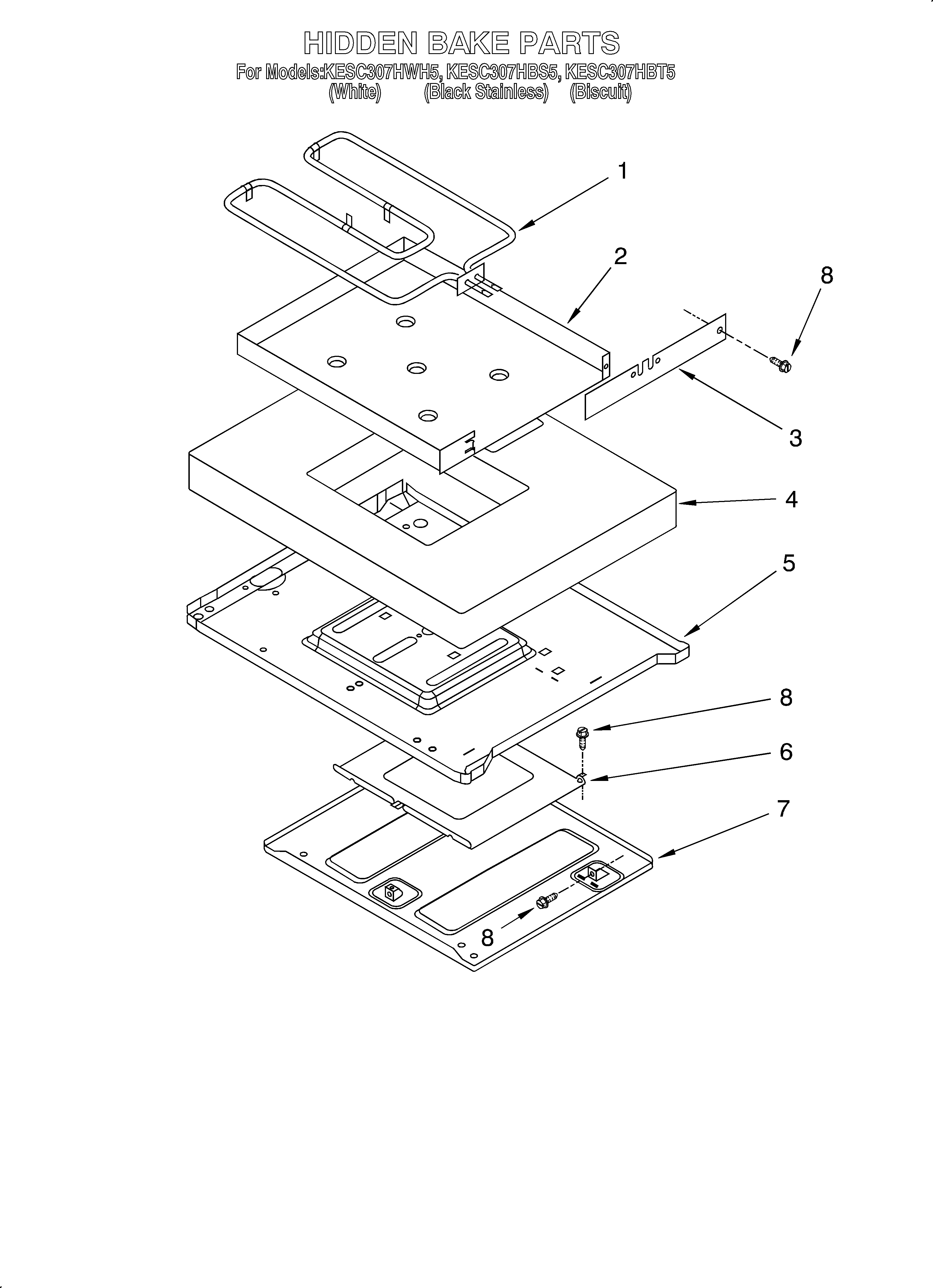 HIDDEN BAKE PARTS
For Models:KESC307HWH5, KESC307HBS5, KESC307HBT5
(White) (Black Stainless) (Biscuit)

1
2
8
3
4
5
8
6
7
8