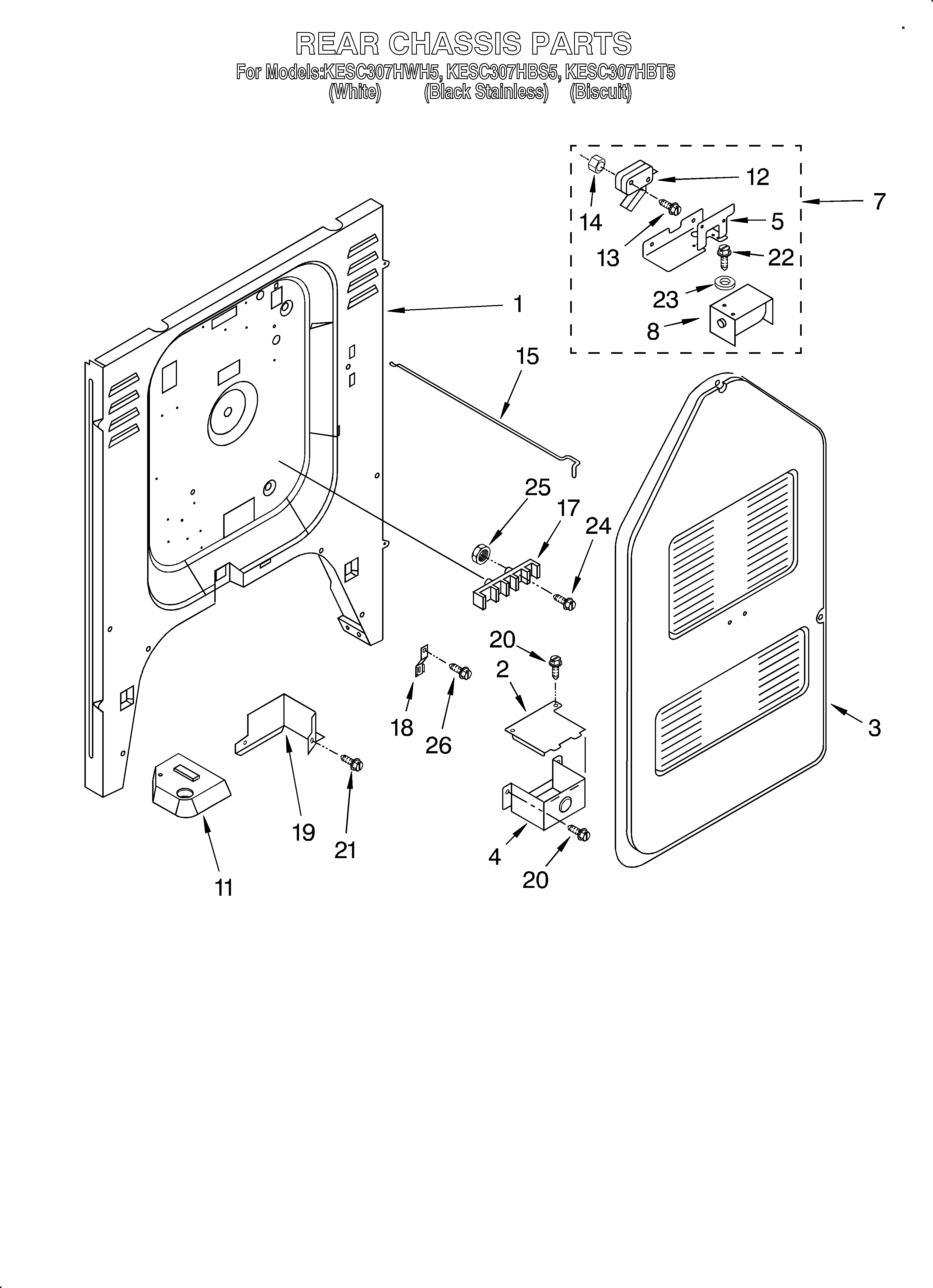 REAR CHASSIS PARTS
For Models:KESC307HWH5, KESC307HBS5, KESC307HBT5
(White) (Black Stainless) (Biscuit)

12
7
14
5
13
22
23
8
1
15
25
17
24
20
2
18
26
3
19
21
4
20
11