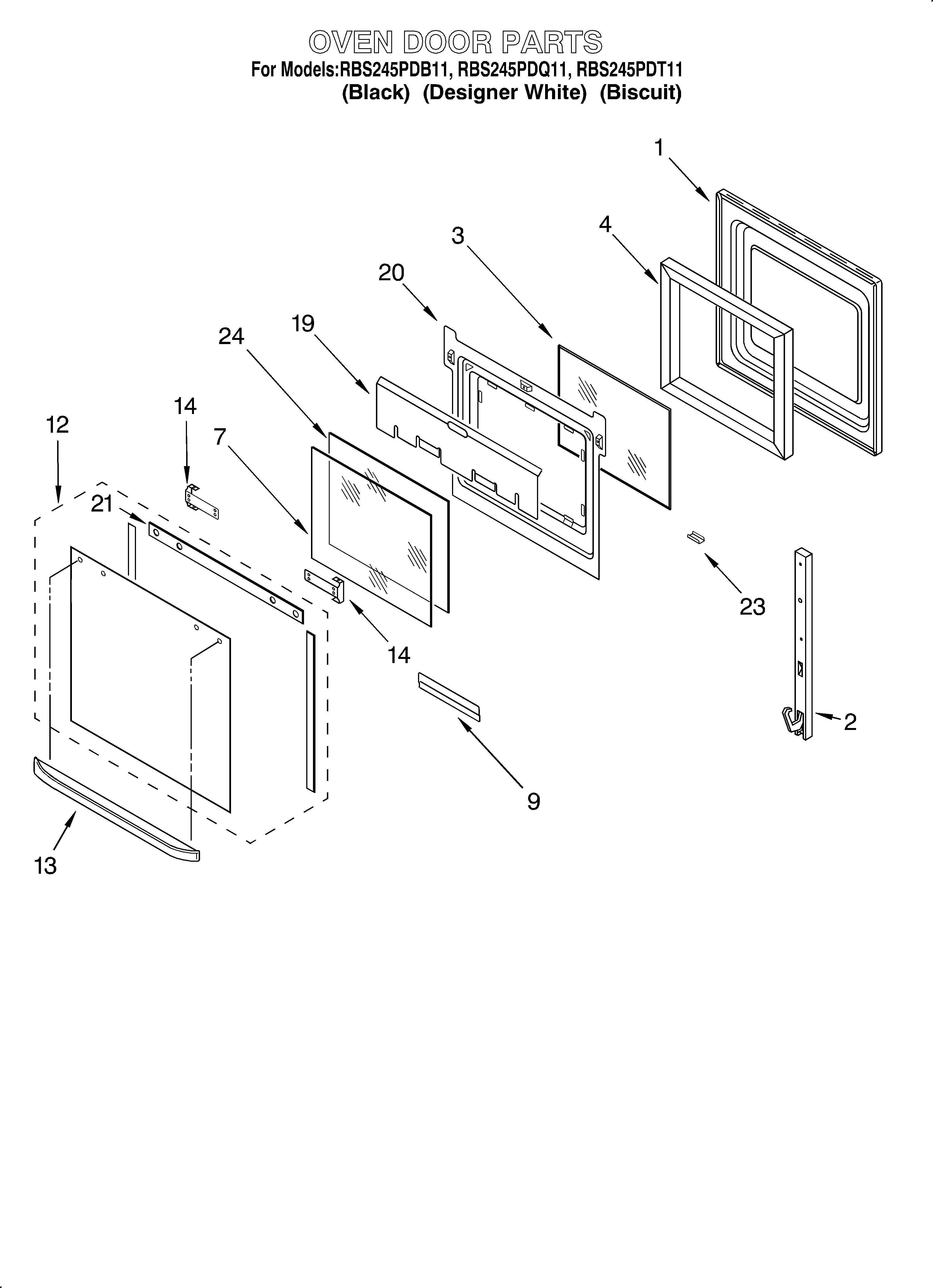 OVEN DOOR PARTS
For Models:RBS245PDB11, RBS245PDQ11, RBS245PDT11
(Black) (Designer White) (Biscuit)

1
4
3
20
19
24
14
12
7
21
23
14
2
9
13