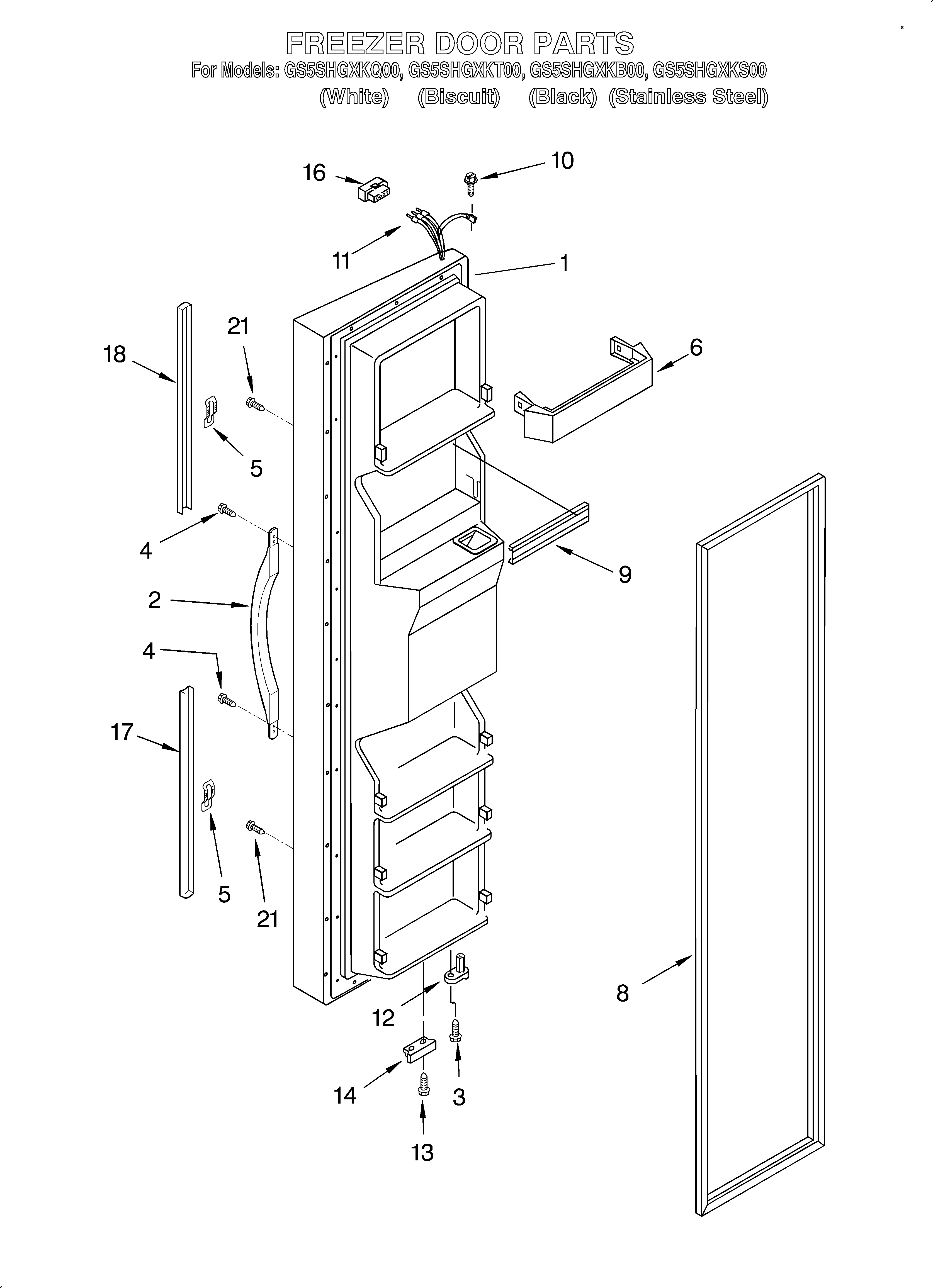 FREEZER DOOR PARTS
For Models: GS5SHGXKQ00, GS5SHGXKT00, GS5SHGXKB00, GS5SHGXKS00
(White) (Biscuit) (Black) (Stainless Steel)

16
10
11
1
21
18
6
5
4
9
2
4
17
5
21
8
12
14
3
13