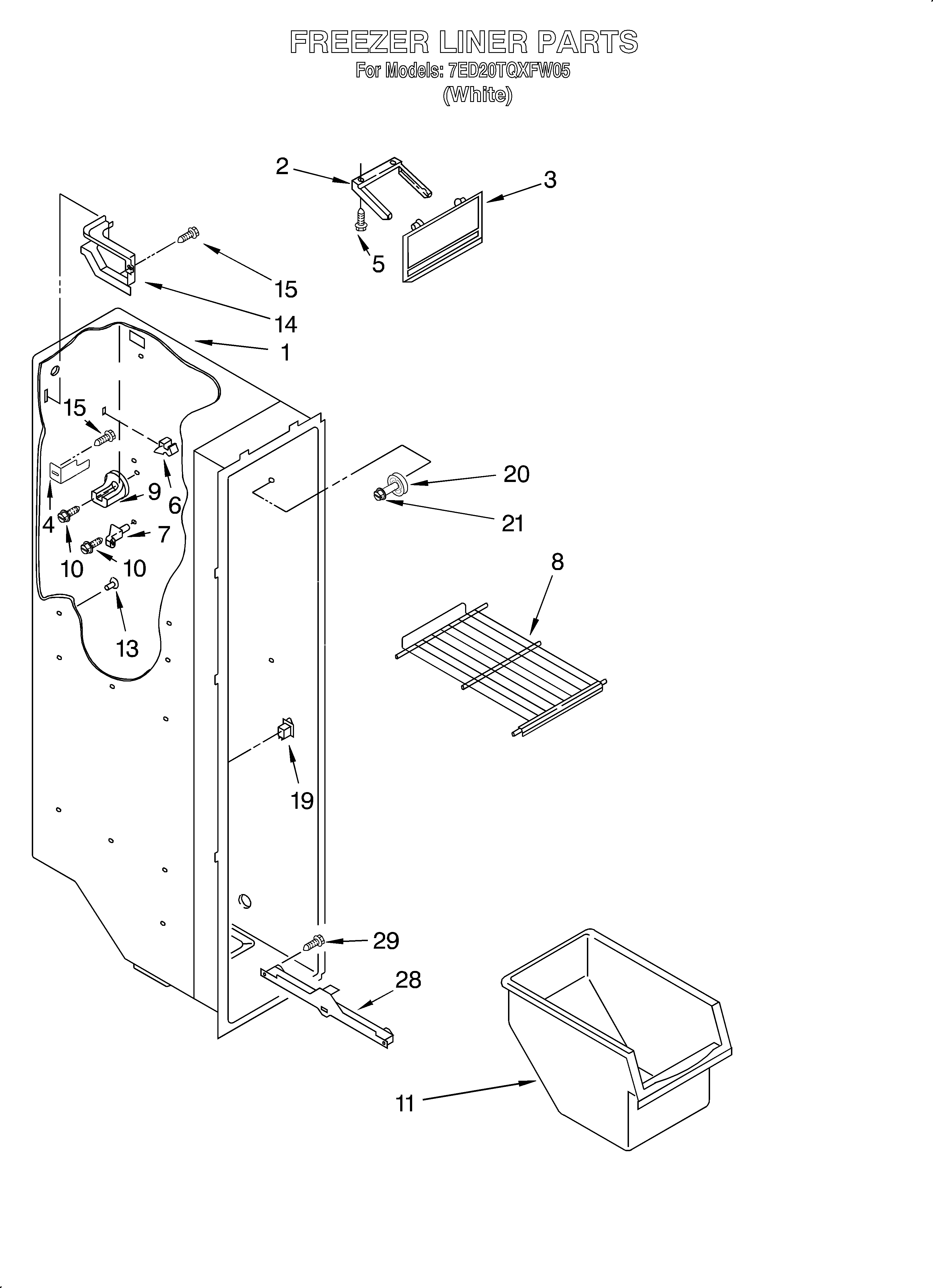 FREEZER LINER PARTS
For Models: 7ED20TQXFW05
(White)

2
3
5
15
14
1
15
9
6
4
7
10
10
13
20
21
8
19
29
28
11