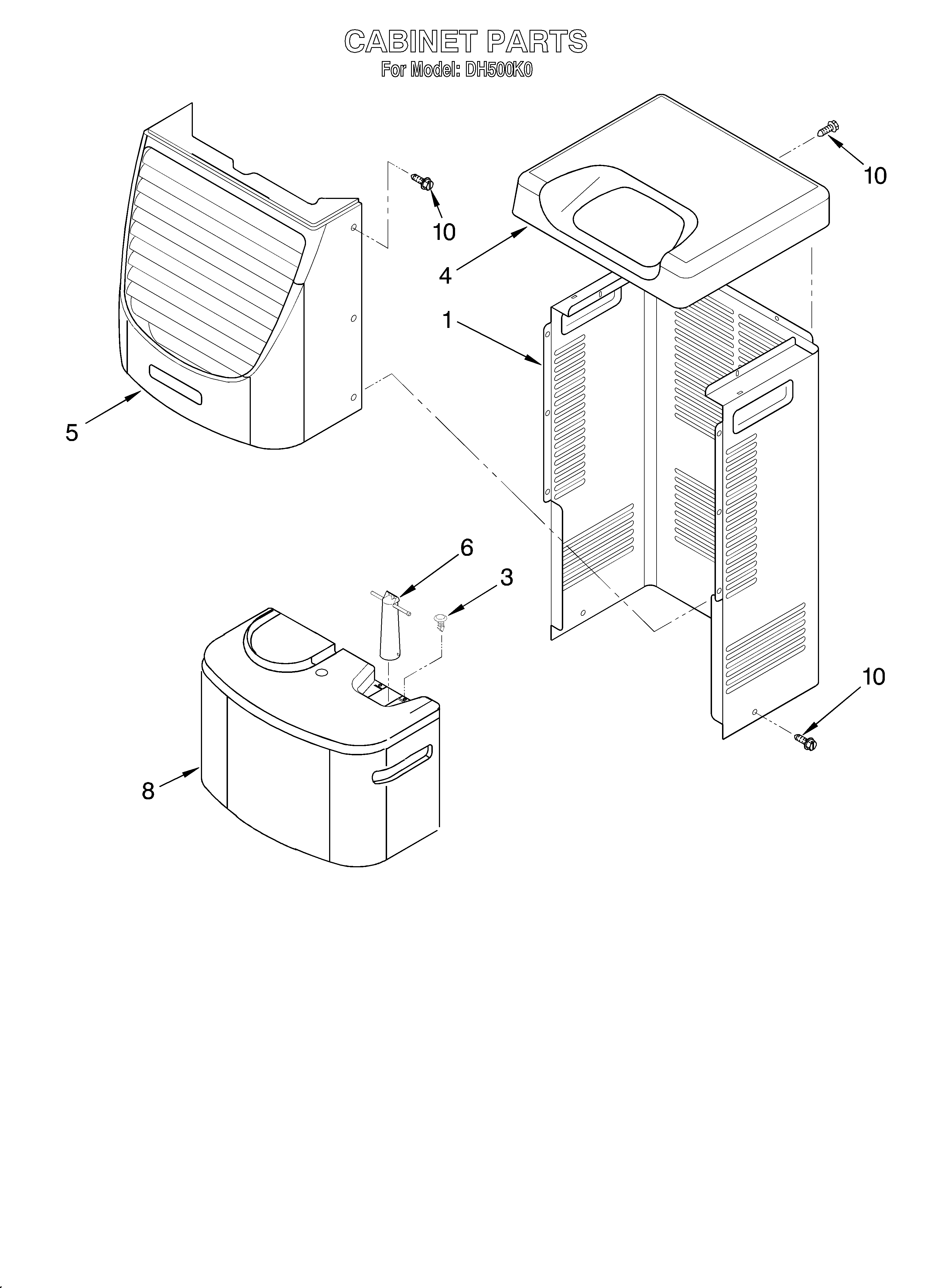 CABINET PARTS
For Model: DH500K0

10

10

4

1

5

6

3

10

8