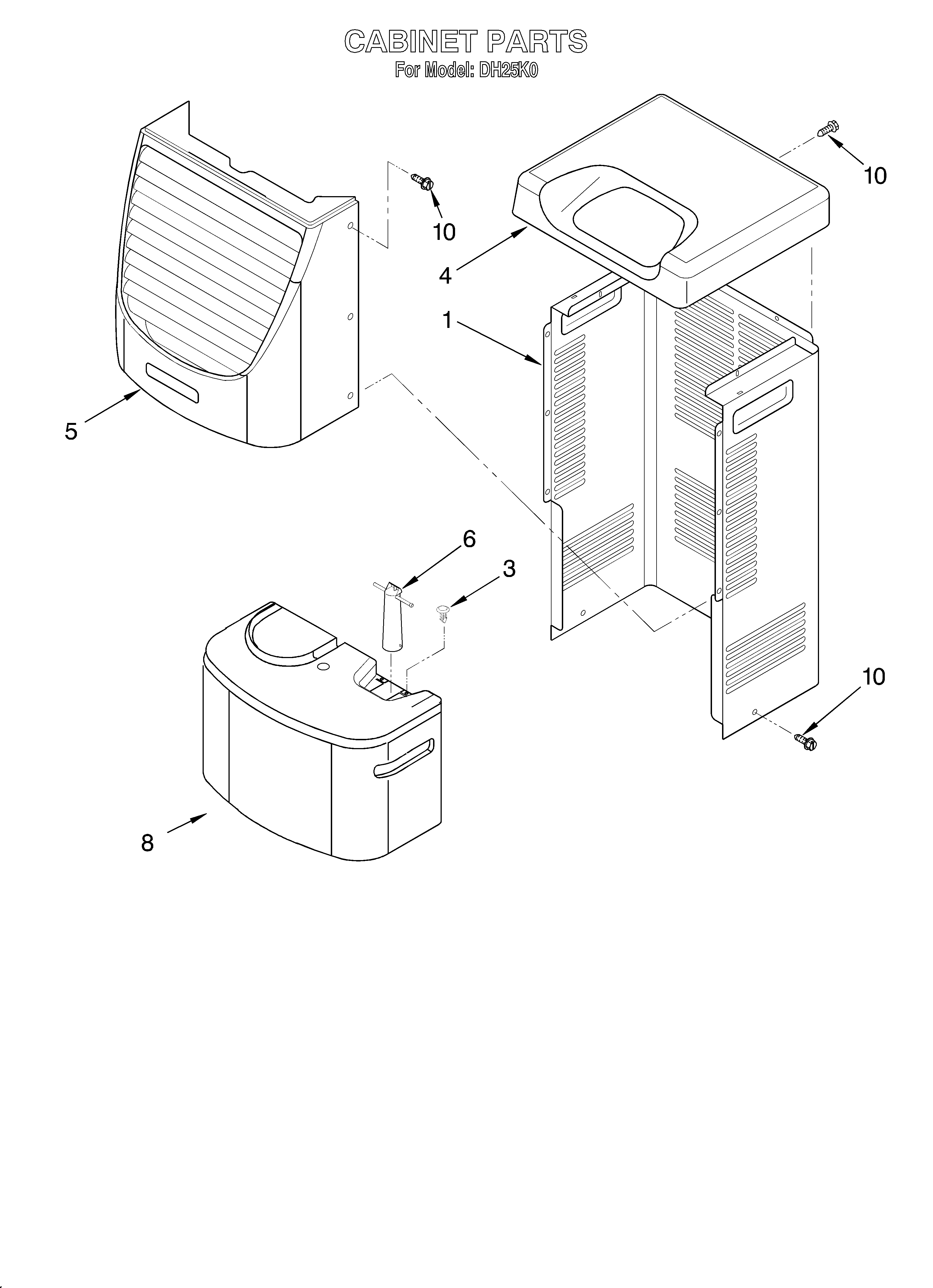 CABINET PARTS
For Model: DH25K0

10

10

4

1

5

6

3

10

8