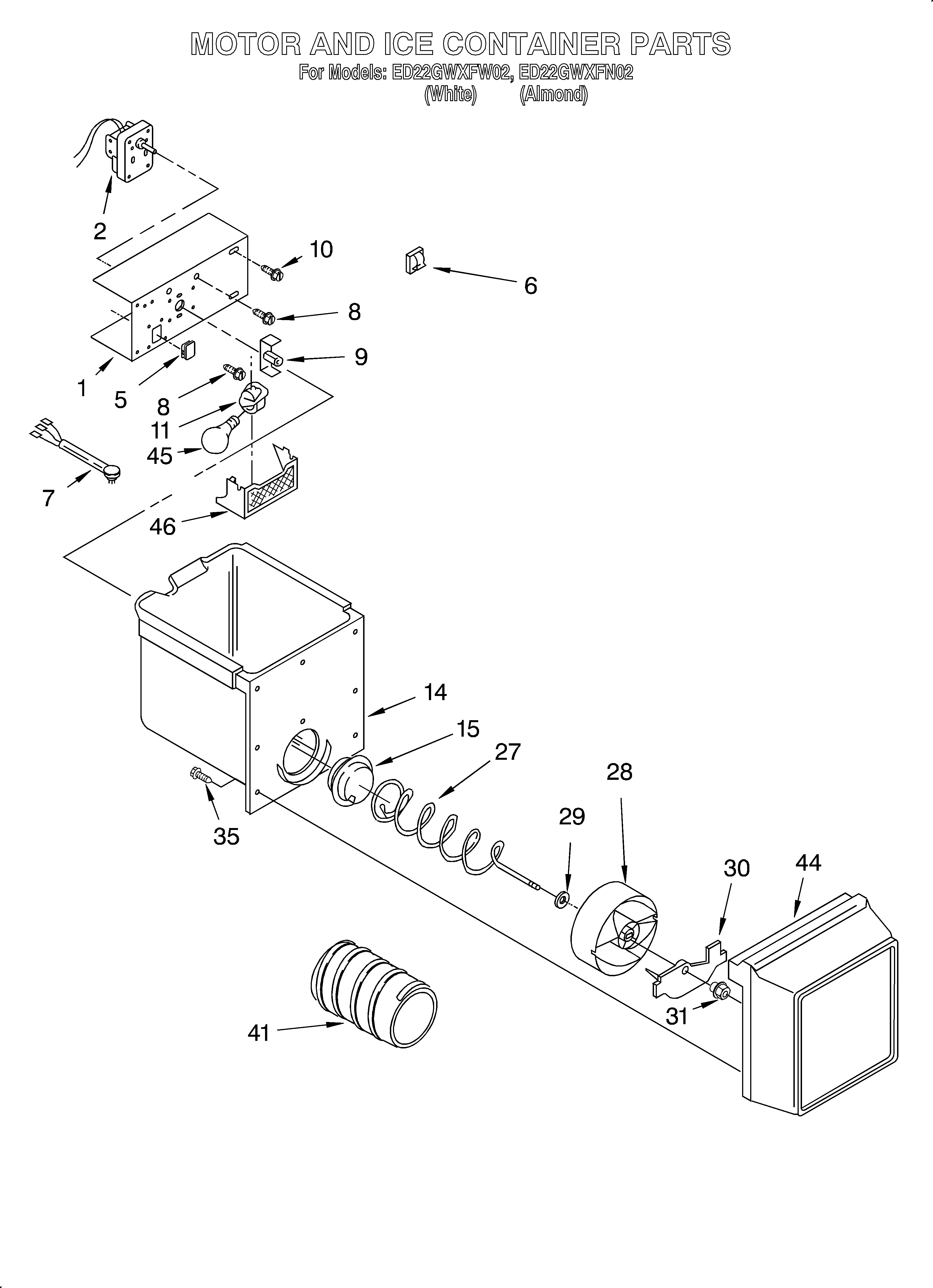 MOTOR AND ICE CONTAINER PARTS
For Models: ED22GWXFW02, ED22GWXFN02
(White) (Almond)

2
10
6
8
9
1
5
8
11
45
7
46
14
15
27
28
29
35
30
44
31
41