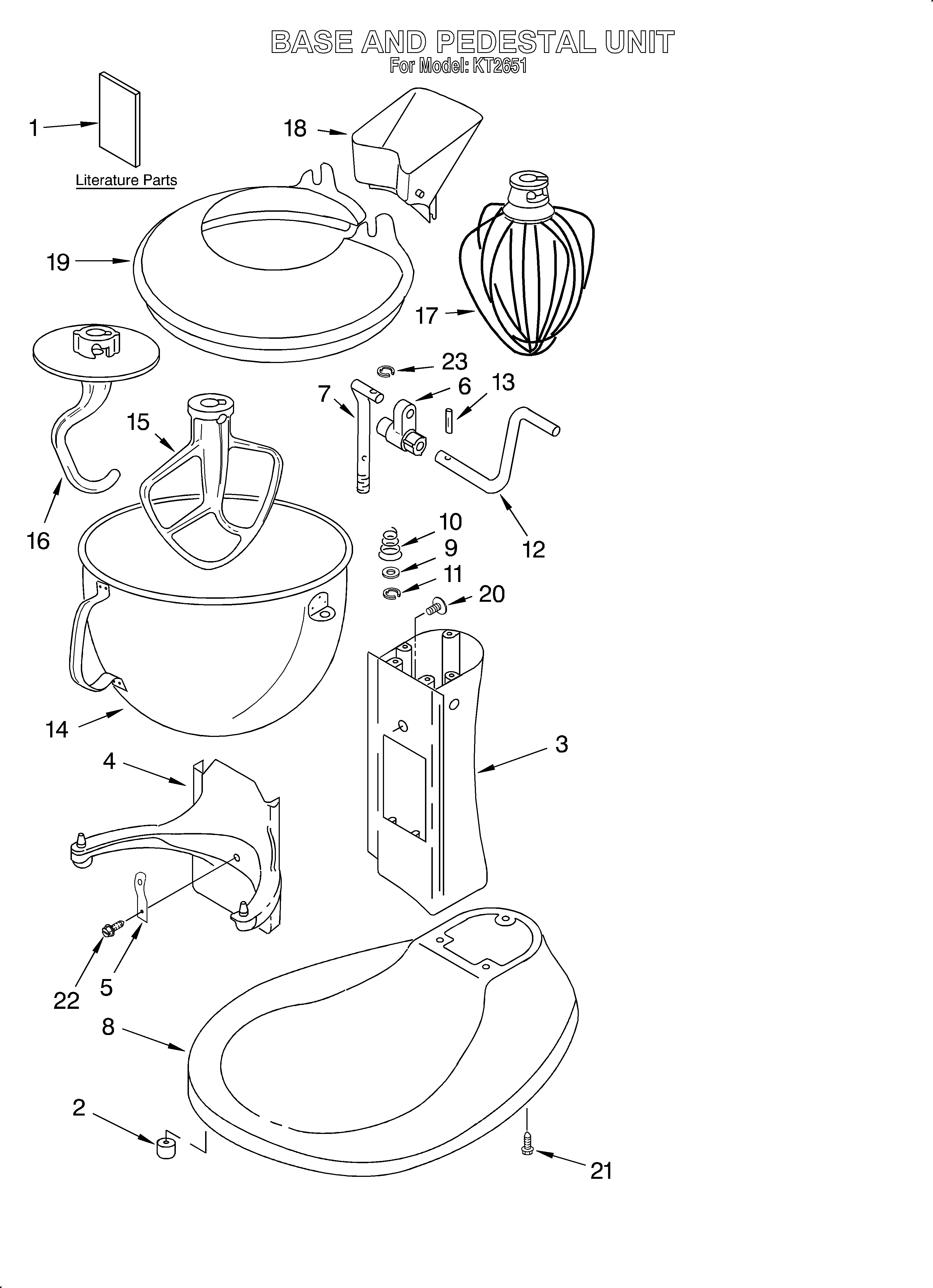 BASE AND PEDESTAL UNIT
For Model: KT2651

1
Literature Parts
18
19
17
23
7
6
13
15
16
12
10
9
11
20
14
3
4
22
5
8
2
21