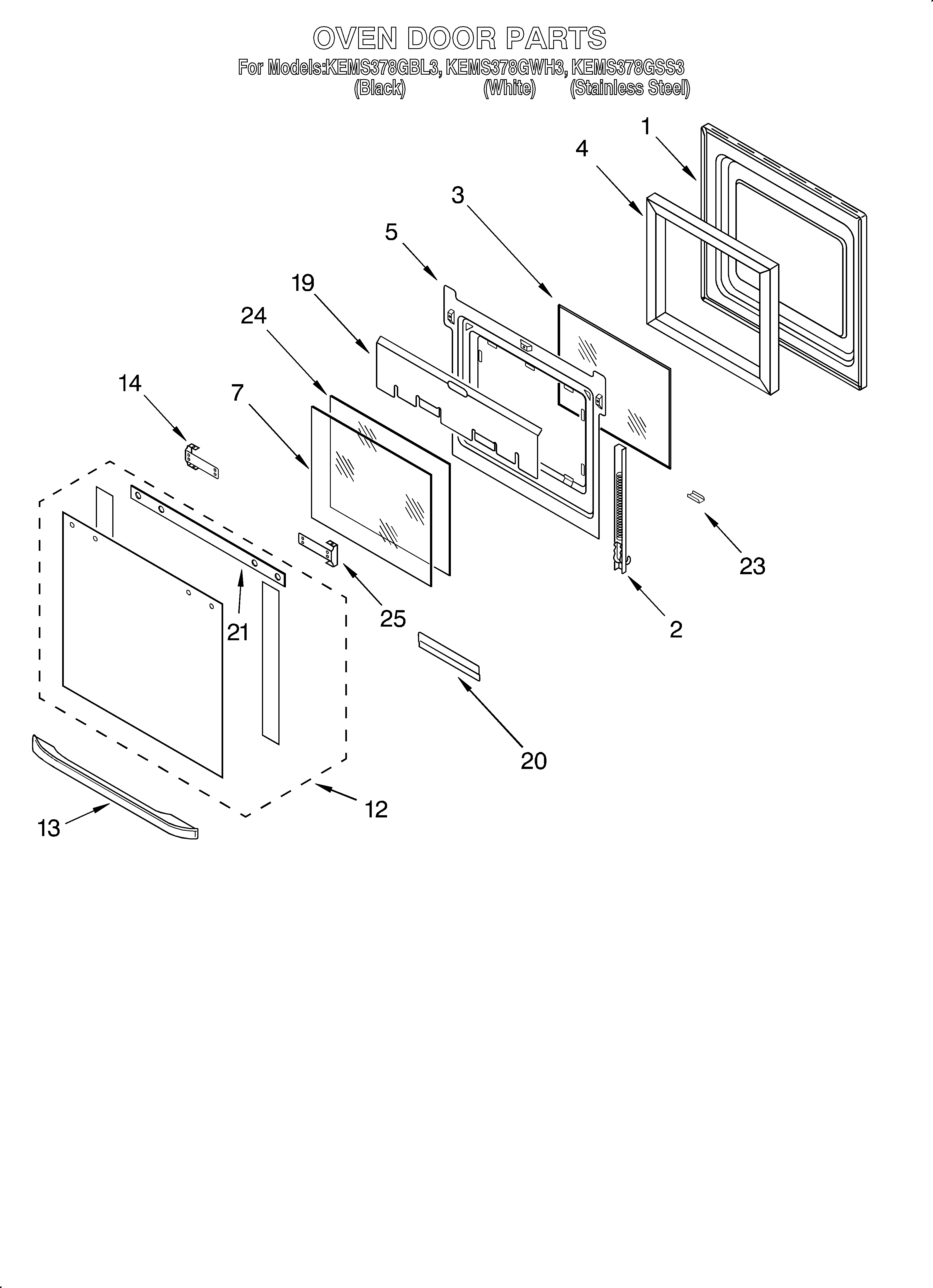 OVEN DOOR PARTS
For Models:KEMS378GBL3, KEMS378GWH3, KEMS378GSS3
(Black) (White) (Stainless Steel)

1
4
3
5
19
24
14
7
23
2
25
21
20
12
13