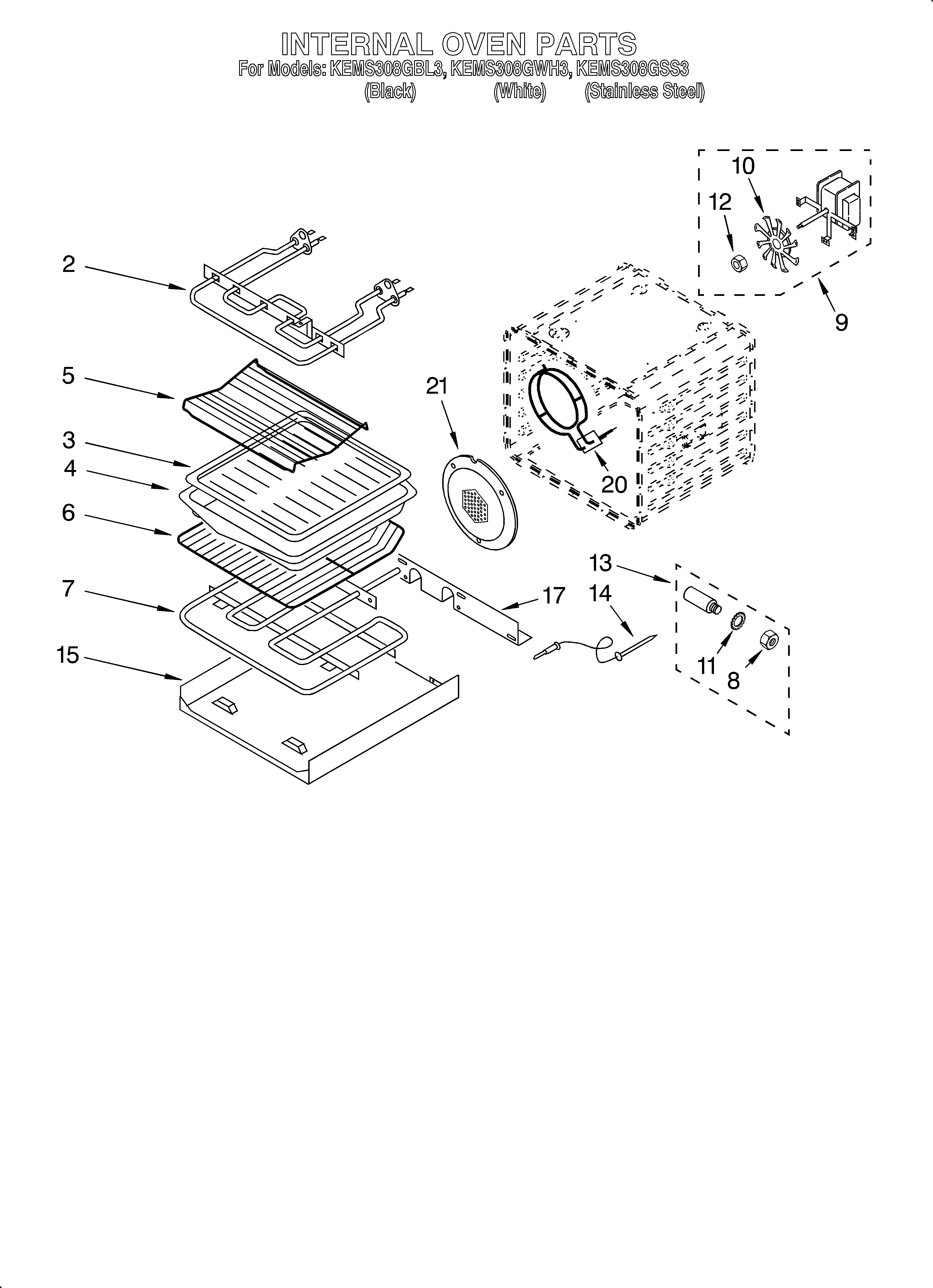 INTERNAL OVEN PARTS
For Models: KEMS308GBL3, KEMS308GWH3, KEMS308GSS3
(Black) (White) (Stainless Steel)

10
12
2
9
5
21
3
4
20
6
13
7
17
14
15
11
8