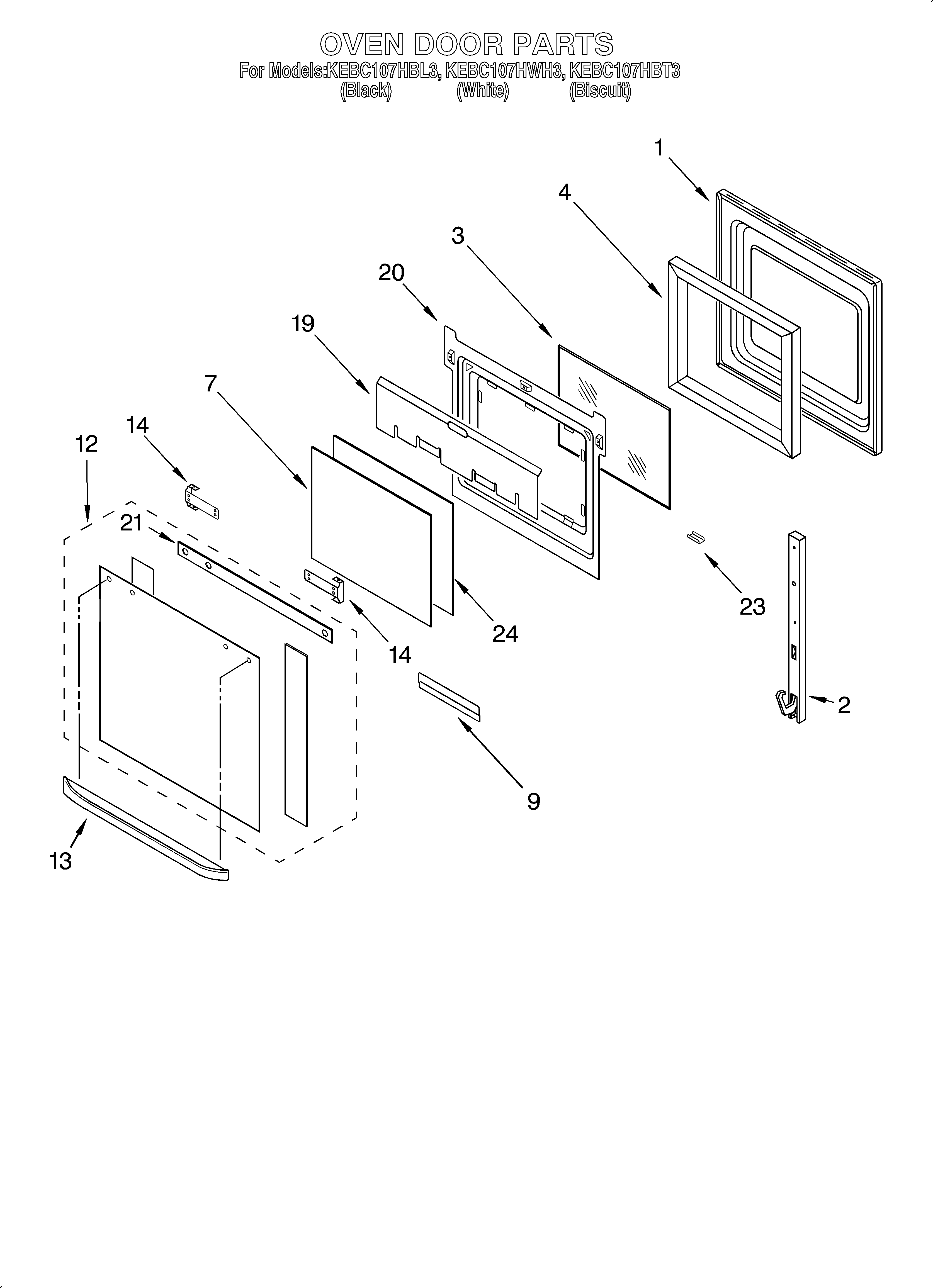 OVEN DOOR PARTS
For Models:KEBC107HBL3, KEBC107HWH3, KEBC107HBT3
(Black) (White) (Biscuit)

1
4
3
20
19
7
14
12
21
14
24
23
2
9
13