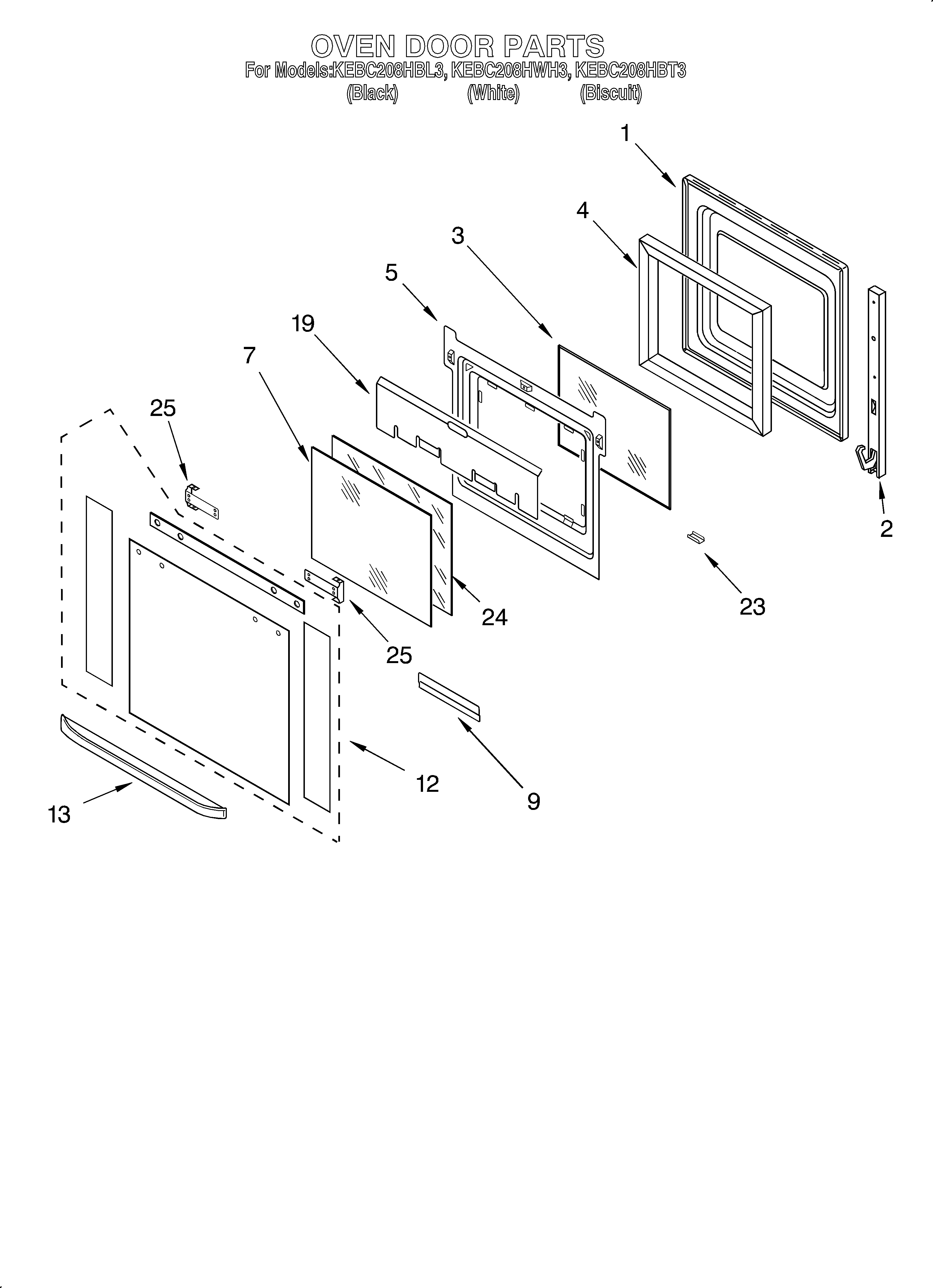 OVEN DOOR PARTS
For Models:KEBC208HBL3, KEBC208HWH3, KEBC208HBT3
(Black) (White) (Biscuit)

1
4
3
5
19
7
25
2
23
24
25
12
9
13