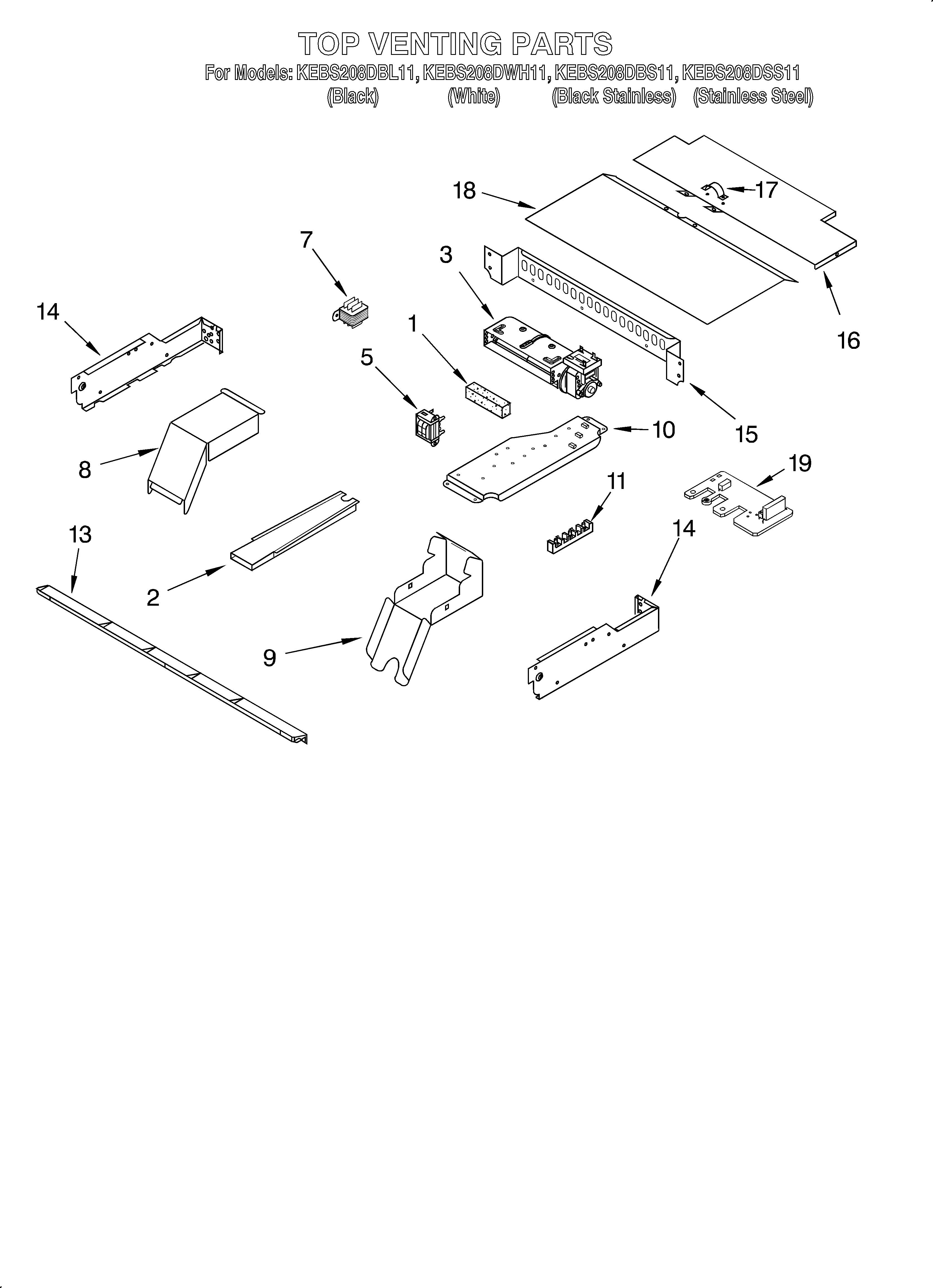 TOP VENTING PARTS

For Models: KEBS208DBL11, KEBS208DWH11, KEBS208DBS11, KEBS208DSS11
(Black) (White) (Black Stainless) (Stainless Steel)

18
17
7
3
14
1
16
5
10
15
8
19
11
13
14
2
9