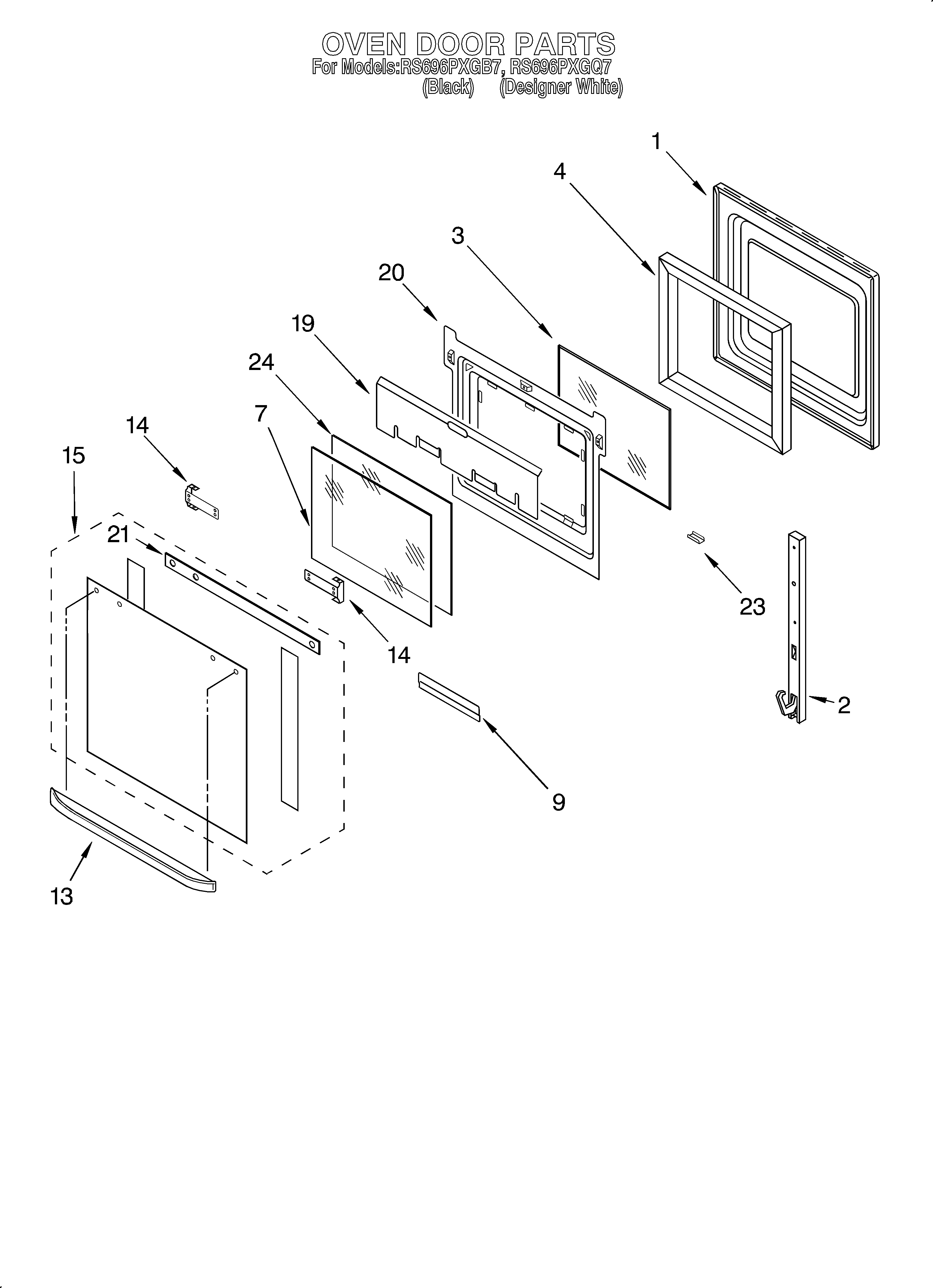 OVEN DOOR PARTS
For Models:RS696PXGB7, RS696PXGQ7
(Black) (Designer White)

1
4
3
20
19
24
7
14
15
21
14
23
2
9
13