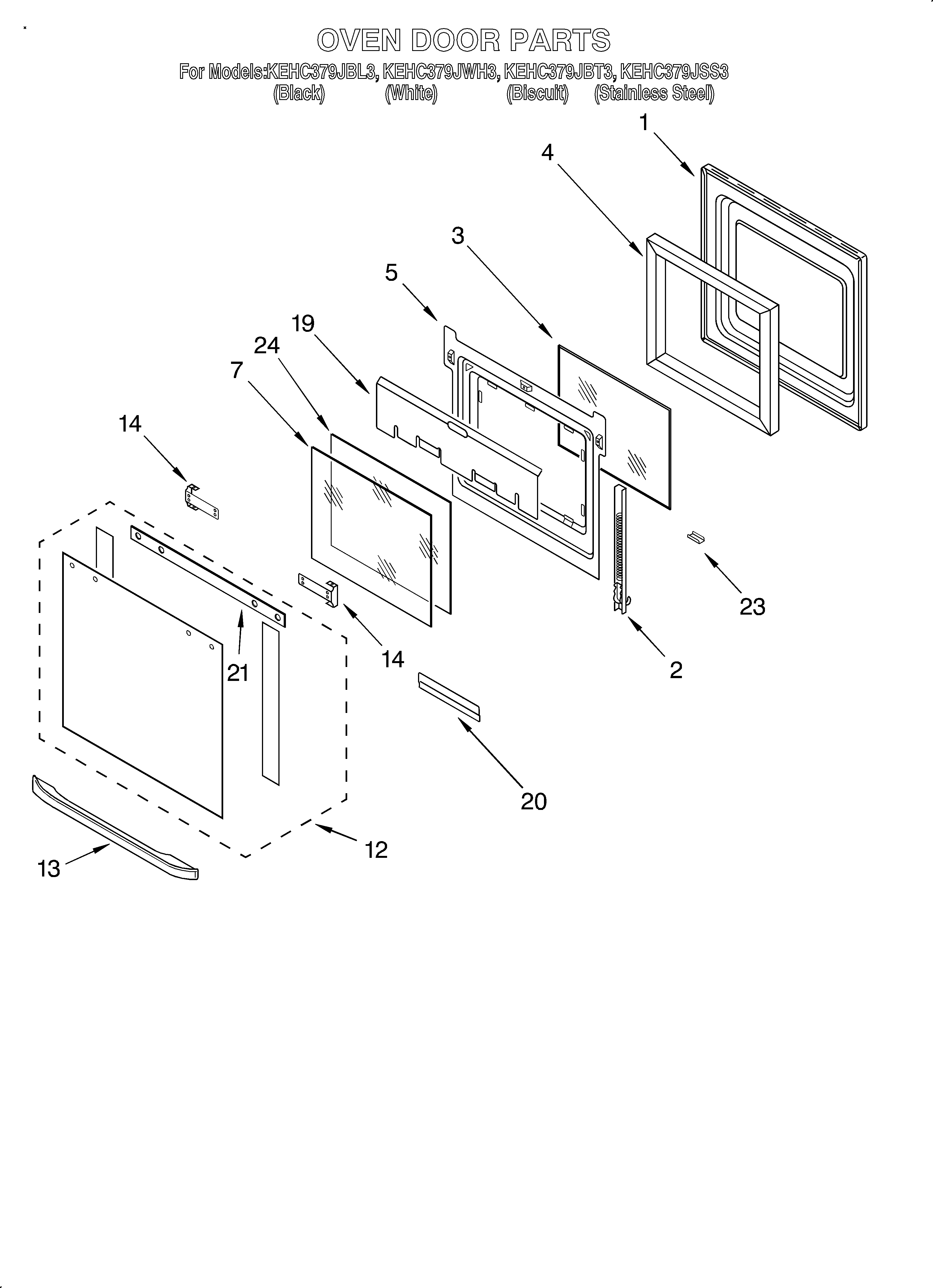 OVEN DOOR PARTS

For Models:KEHC379JBL3, KEHC379JWH3, KEHC379JBT3, KEHC379JSS3
(Black) (White) (Biscuit) (Stainless Steel)

1
4
3
5
19
24
7
14
23
21
14
2
20
12
13