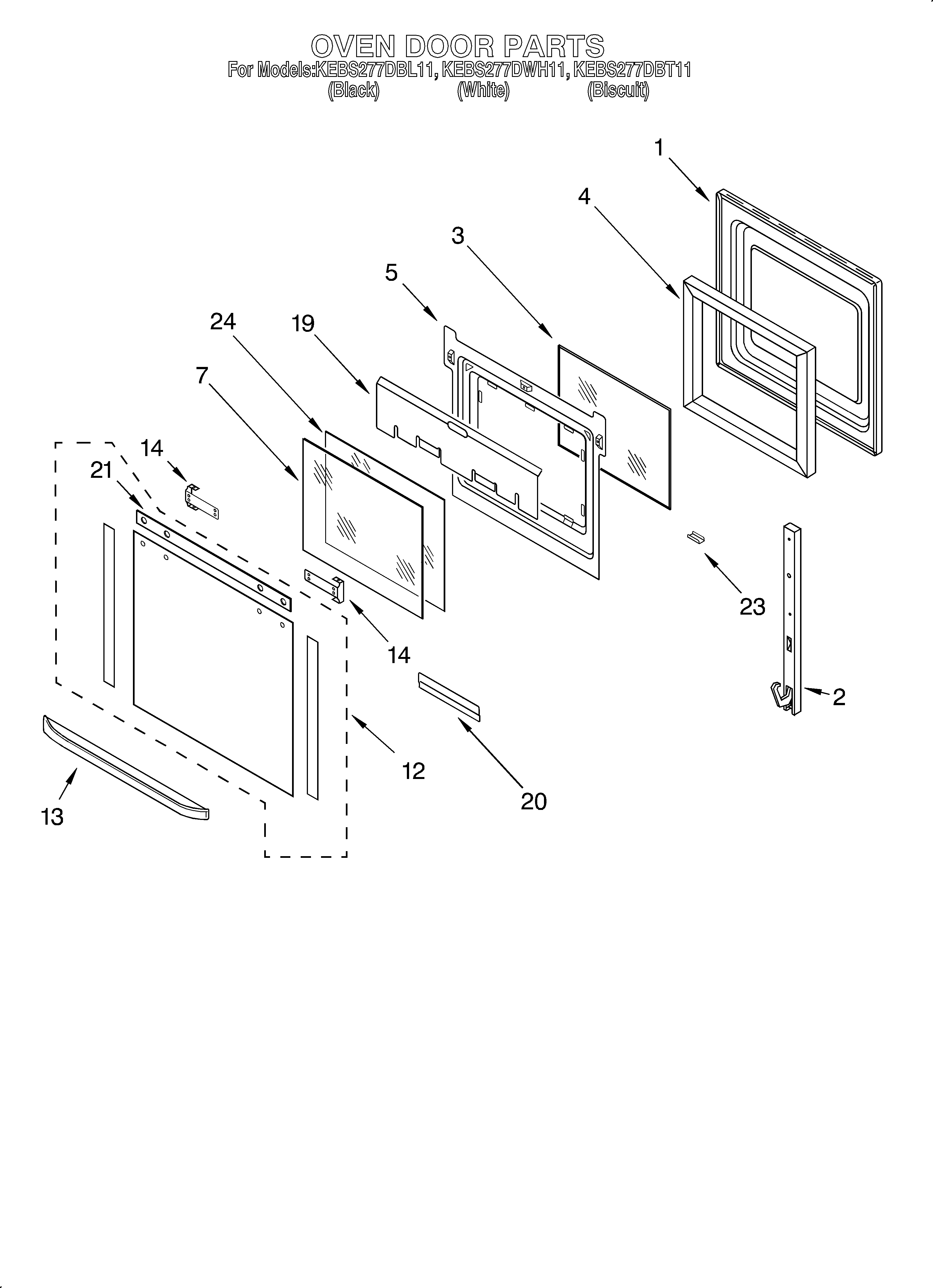 OVEN DOOR PARTS
For Models:KEBS277DBL11, KEBS277DWH11, KEBS277DBT11
(Black) (White) (Biscuit)

1
4
3
5
24
19
7
14
21
23
14
2
12
20
13