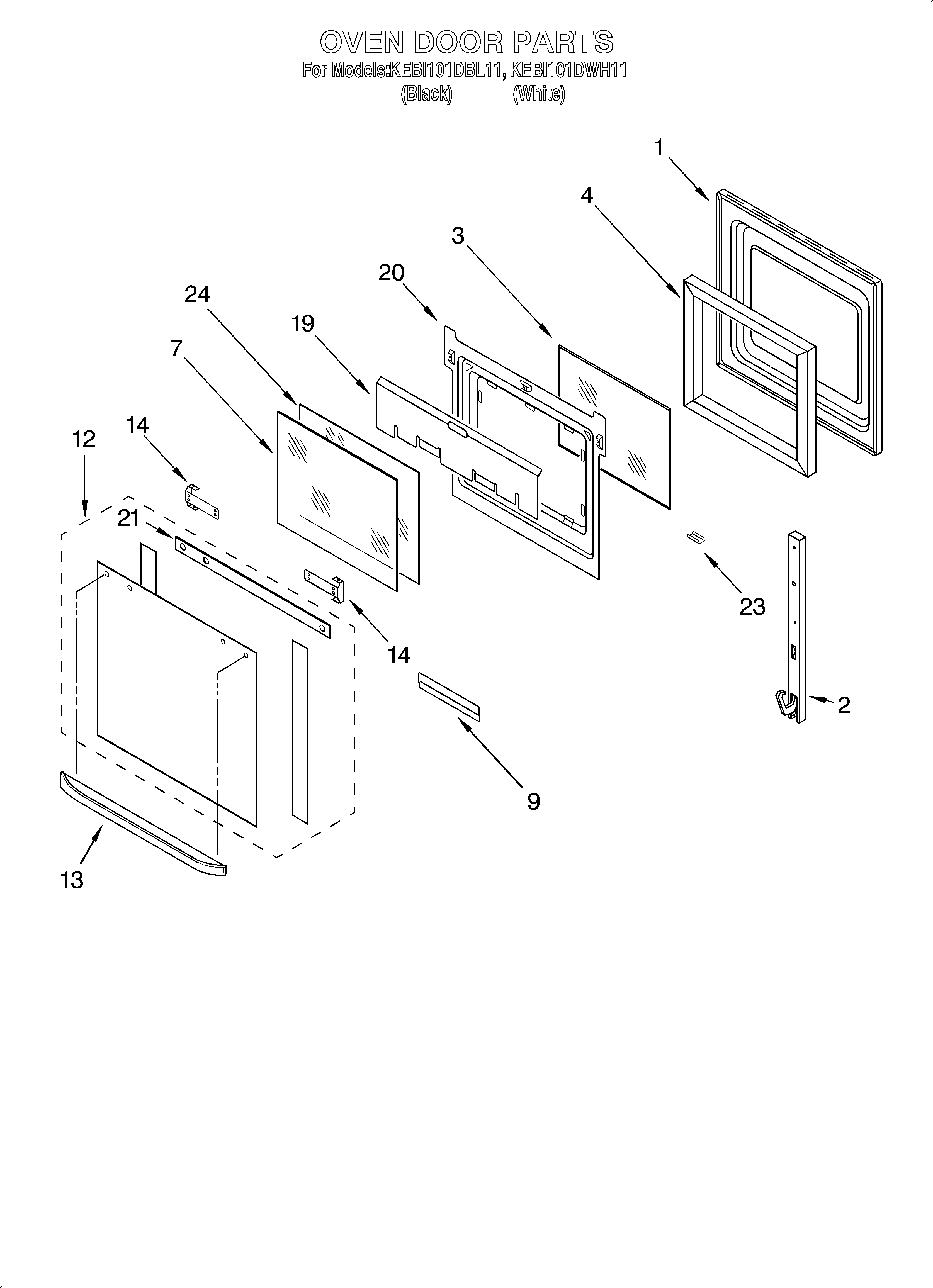 OVEN DOOR PARTS
For Models:KEBI101DBL11, KEBI101DWH11
(Black) (White)

1
4
3
20
24
19
7
14
12
21
14
23
2
9
13