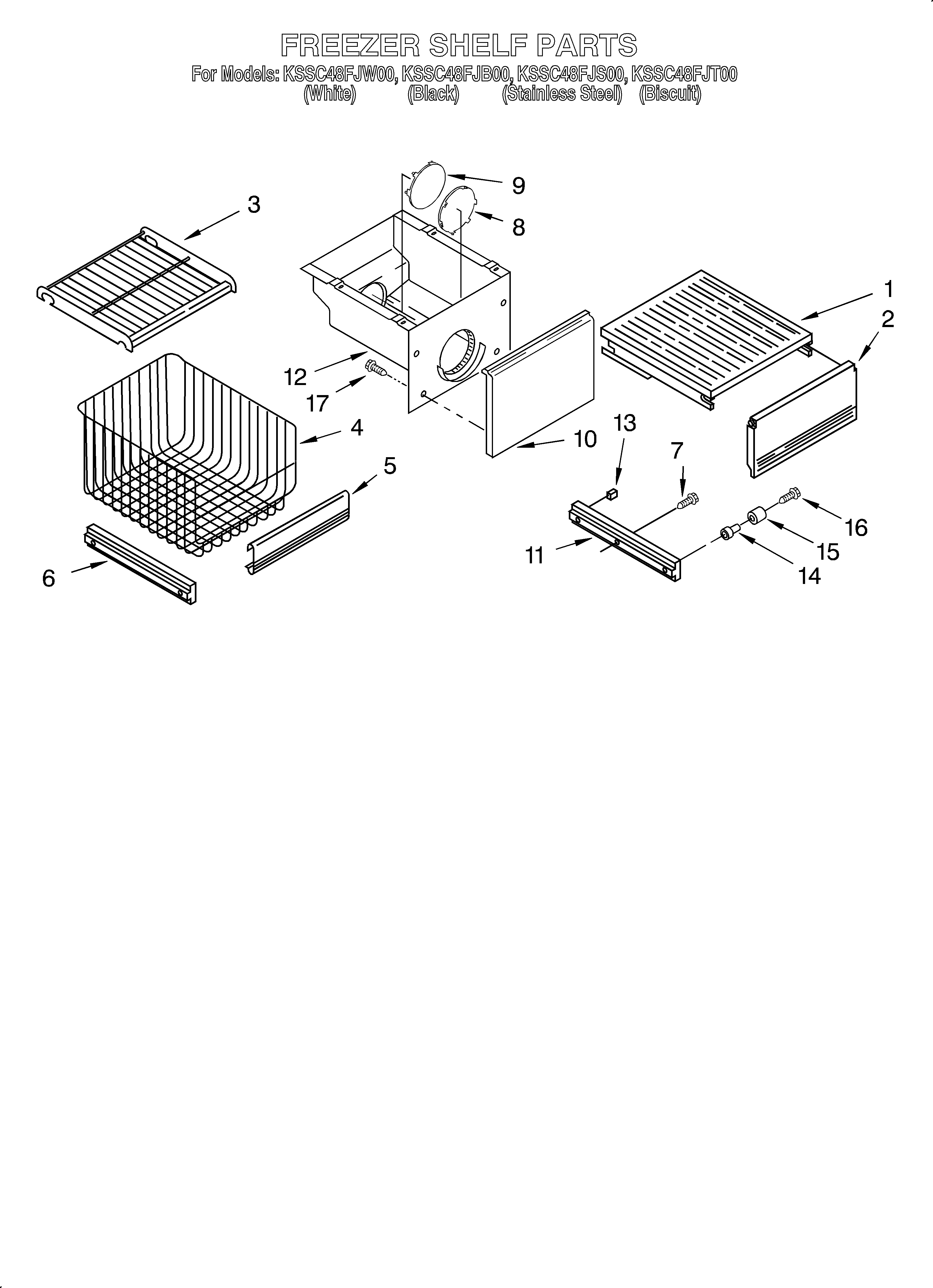 FREEZER SHELF PARTS

For Models: KSSC48FJW00, KSSC48FJB00, KSSC48FJS00, KSSC48FJT00
(White) (Black) (Stainless Steel) (Biscuit)

9
3
8
1
2
12
17
4
10
13
7
5
16
15
11
14
6