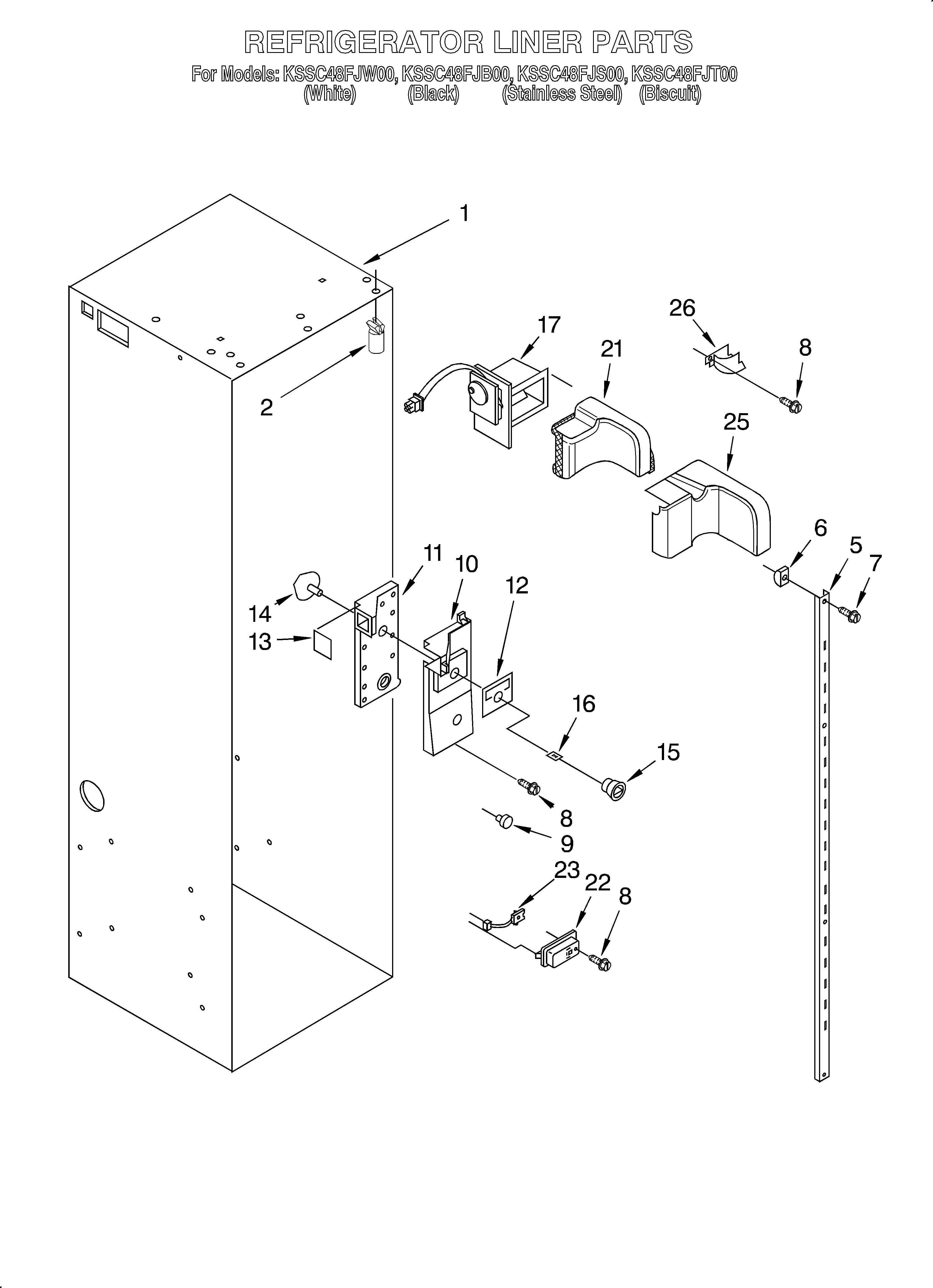 REFRIGERATOR LINER PARTS

For Models: KSSC48FJW00, KSSC48FJB00, KSSC48FJS00, KSSC48FJT00
(White) (Black) (Stainless Steel) (Biscuit)

1
2
17
21
26
8
25
6
5
7
11
10
12
14
13
16
15
8
9
23
22
8