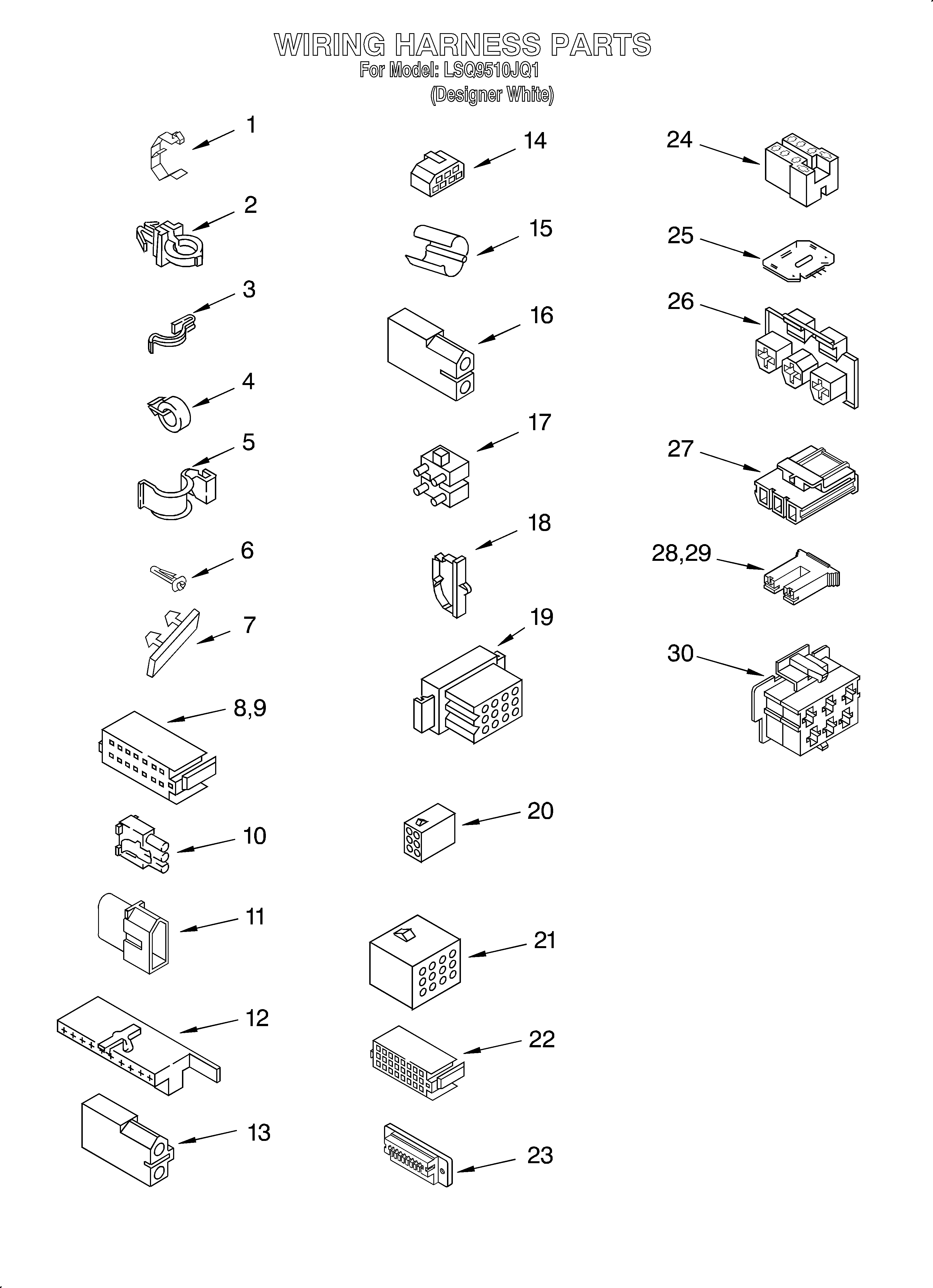 WIRING HARNESS PARTS
For Model: LSQ9510JQ1
(Designer White)

1
2
3
4
5
6
7
8,9
10
11
12
13

14
15
16
17
18
19
20
21
22
23

24
25
26
27
28,29
30