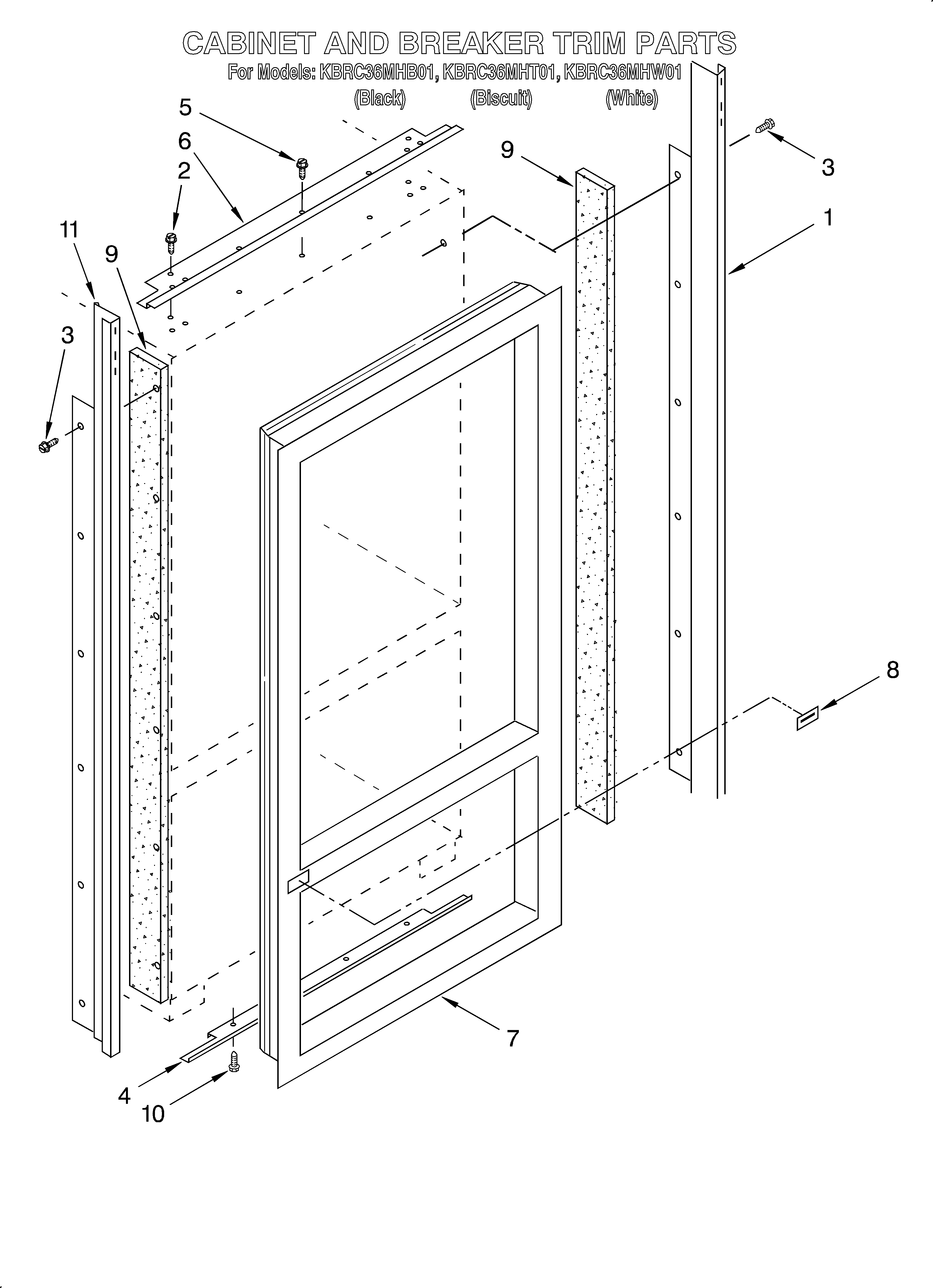 CABINET AND BREAKER TRIM PARTS
For Models: KBRC36MHB01, KBRC36MHT01, KBRC36MHW01
(Black) (Biscuit) (White)

5
6
2
9
3
1
11
9
3
8
7
4
10