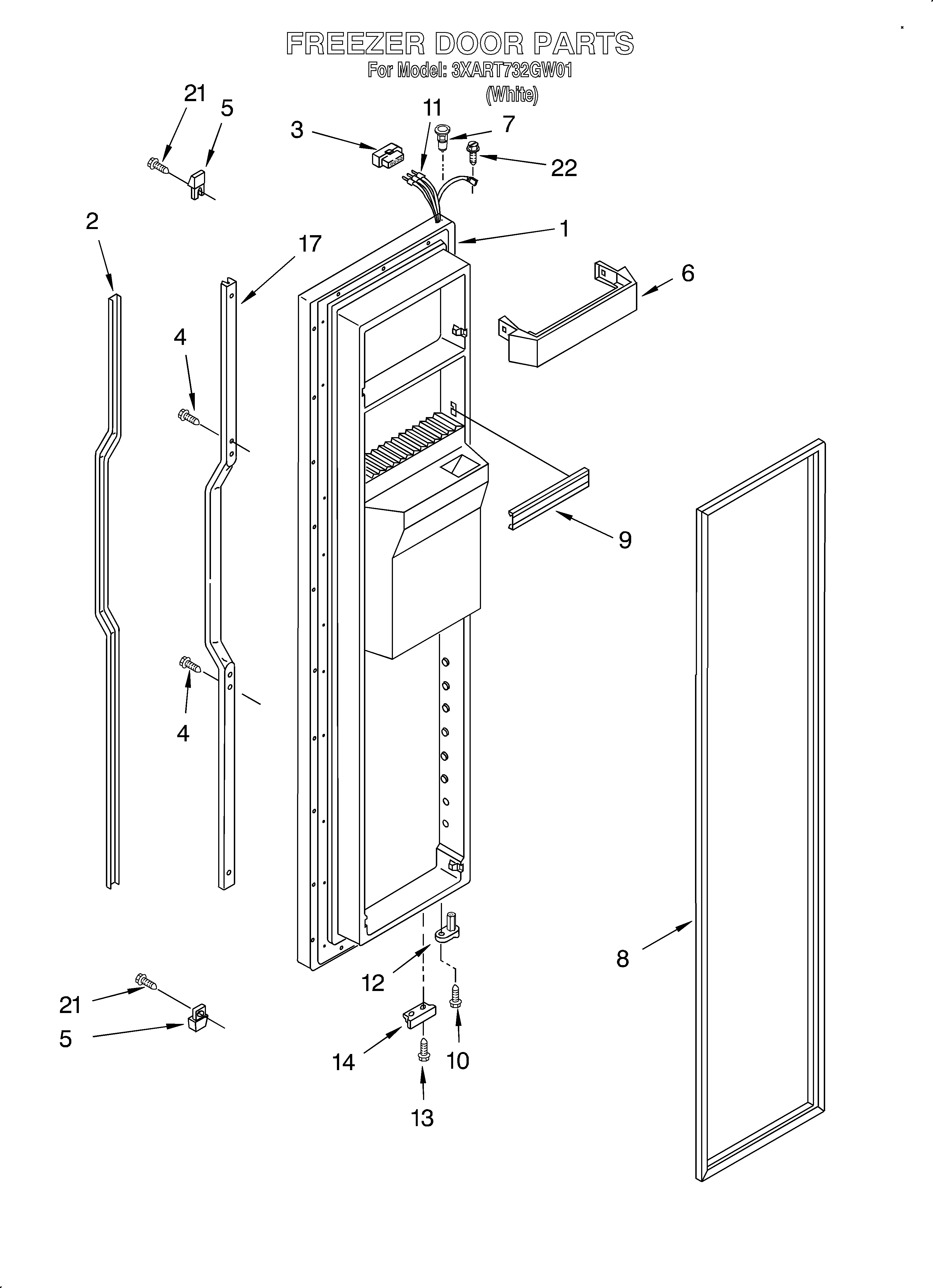 FREEZER DOOR PARTS
For Model: 3XART732GW01
(White)

21
5
3
11
7
22
2
17
1
6
4
9
4
8
12
21
5
14
10
13