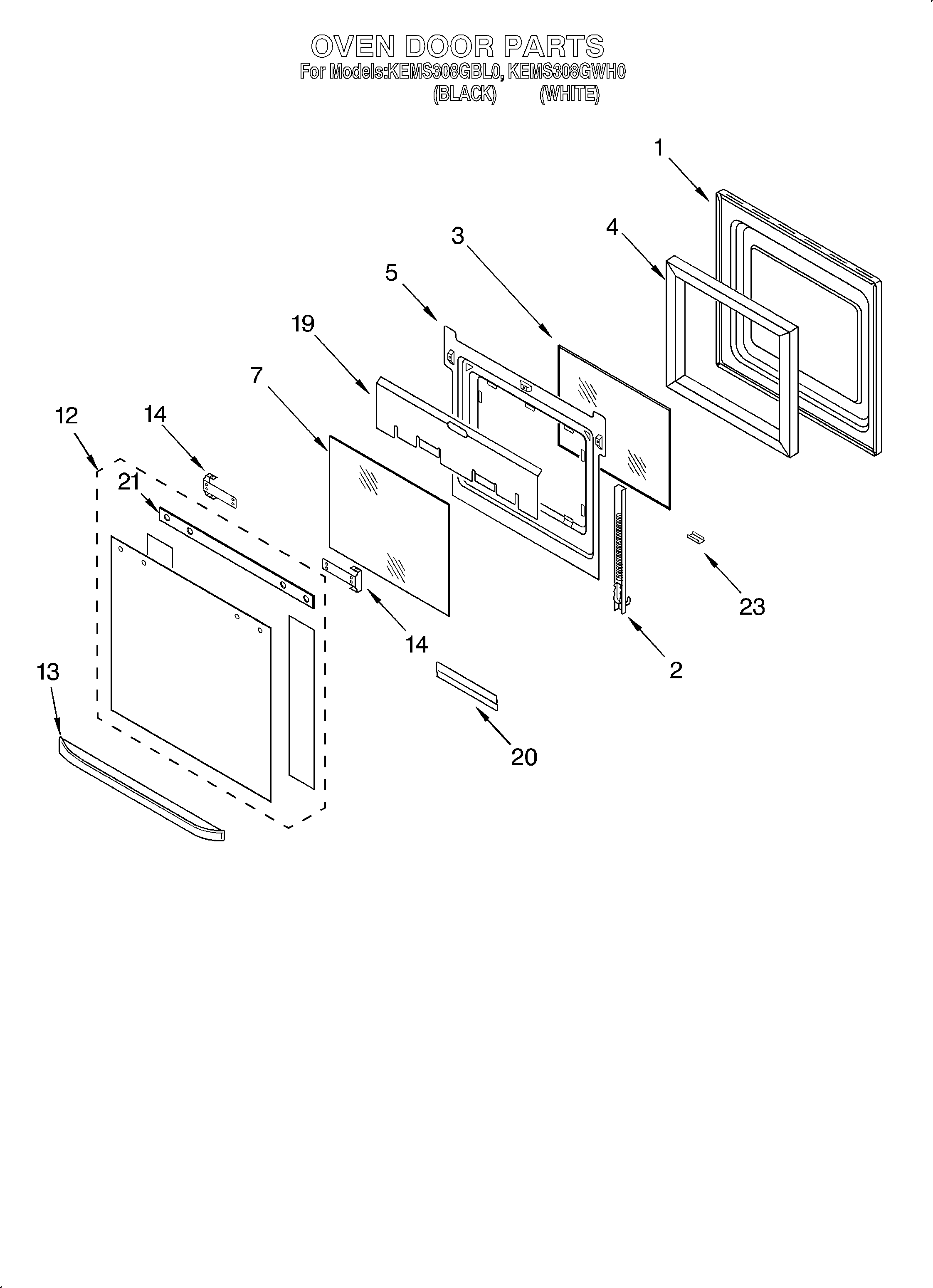 OVEN DOOR PARTS
For Models:KEMS308GBL0, KEMS308GWH0
(BLACK) (WHITE)

1
4
3
5
19
7
12
14
21
23
14
2
13
20