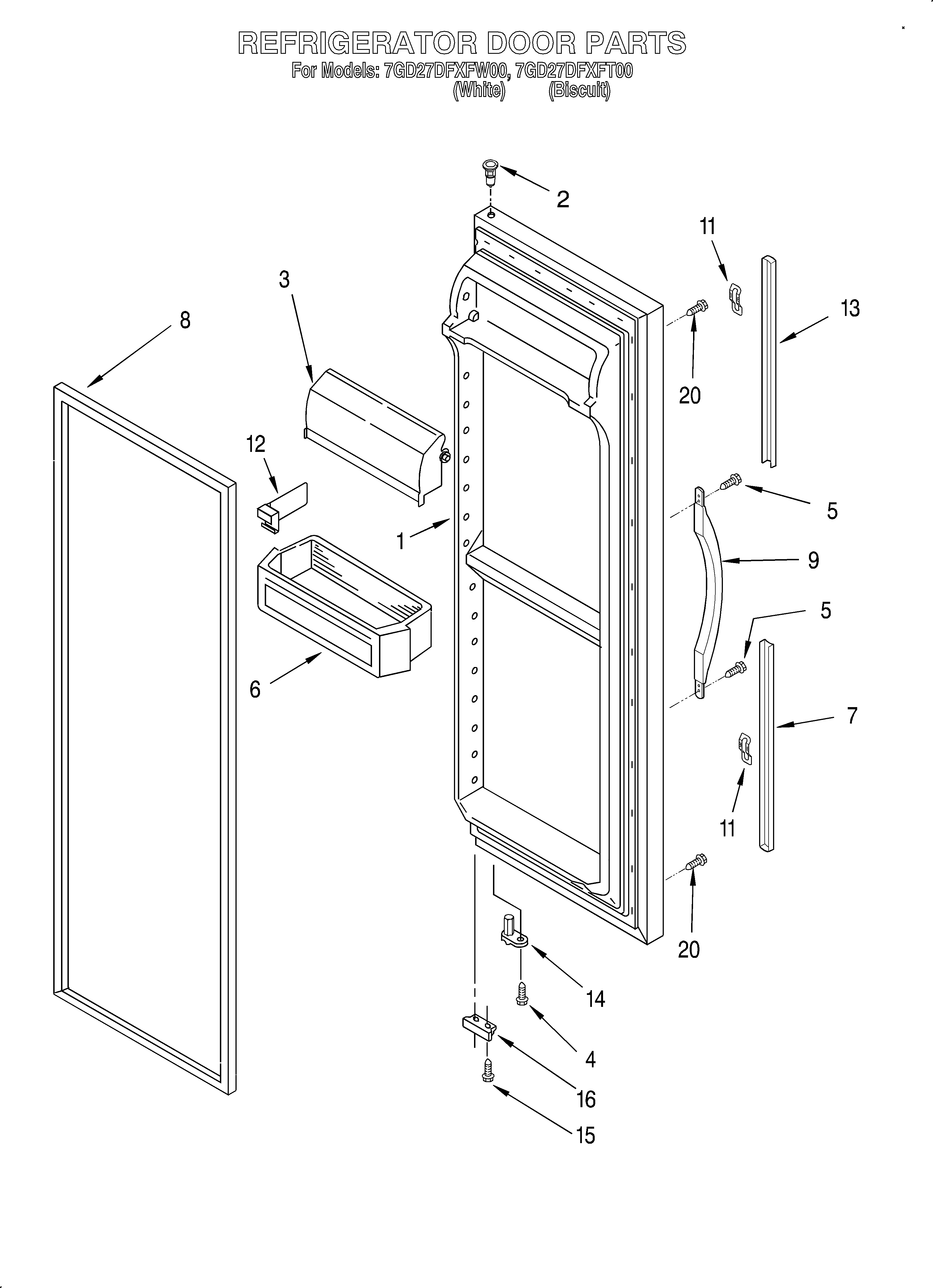 REFRIGERATOR DOOR PARTS
For Models: 7GD27DFXFW00, 7GD27DFXFT00
(White) (Biscuit)

2
11
3
13
8
20
12
5
1
9
5
6
7
11
20
14
4
16
15